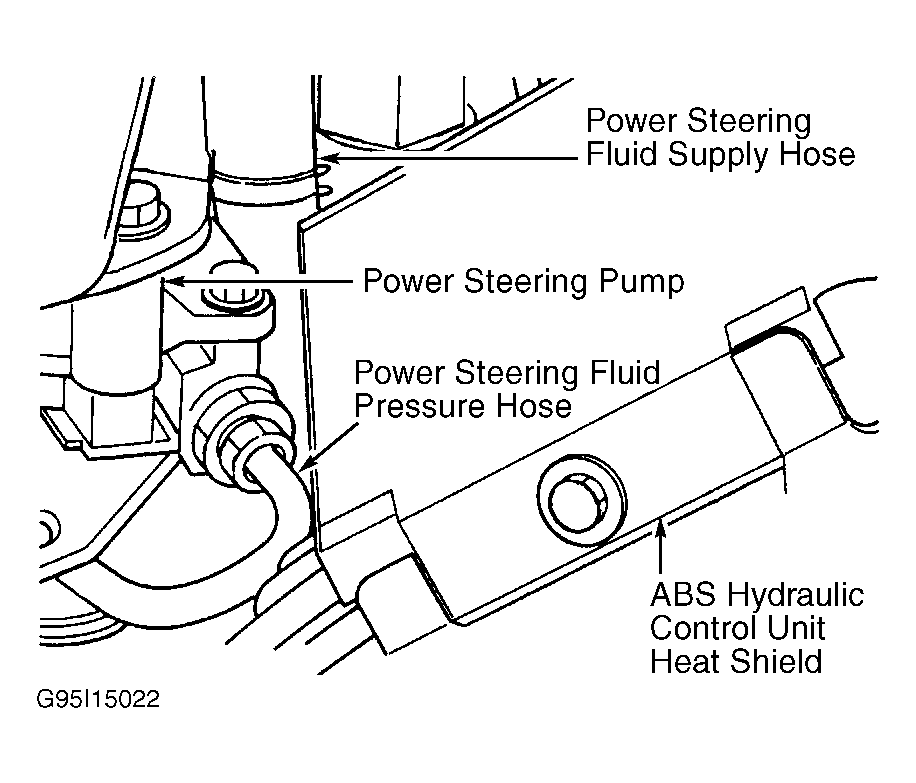 Power Steering Fluid Supply Hose

Power Steering Pump

Power Steering Fluid Pressure Hose

ABS Hydraulic Control Unit Heat Shield

G95I15022