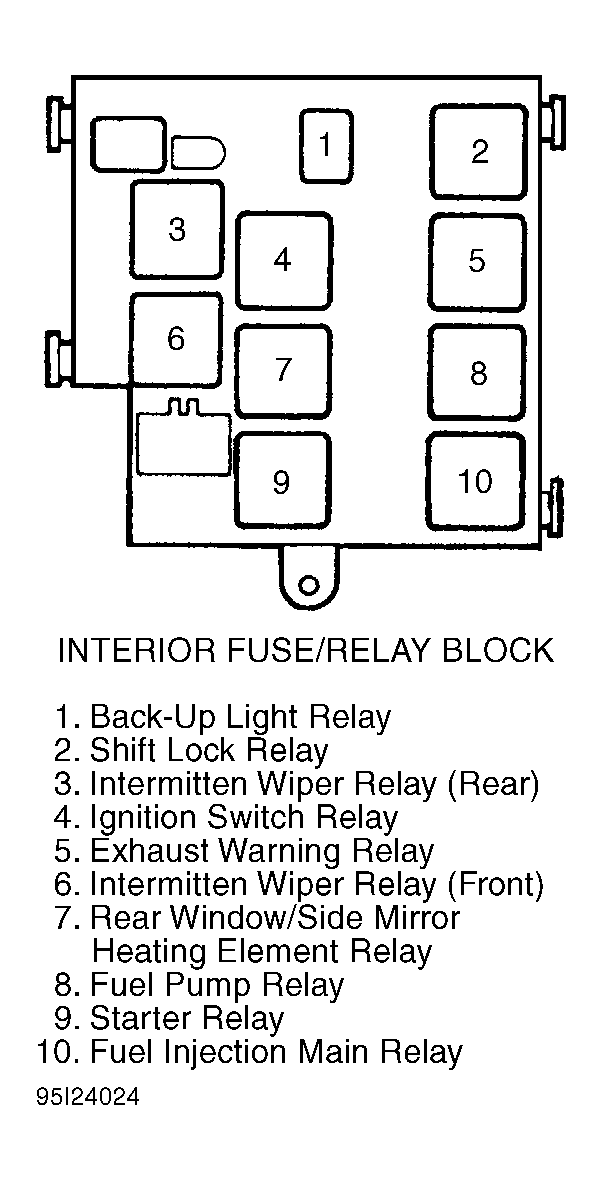 1
2
3
4
5
6
7
8
9
10

INTERIOR FUSE/RELAY BLOCK

1. Back-Up Light Relay
2. Shift Lock Relay
3. Intermitten Wiper Relay (Rear)
4. Ignition Switch Relay
5. Exhaust Warning Relay
6. Intermitten Wiper Relay (Front)
7. Rear Window/Side Mirror Heating Element Relay
8. Fuel Pump Relay
9. Starter Relay
10. Fuel Injection Main Relay

95I24024