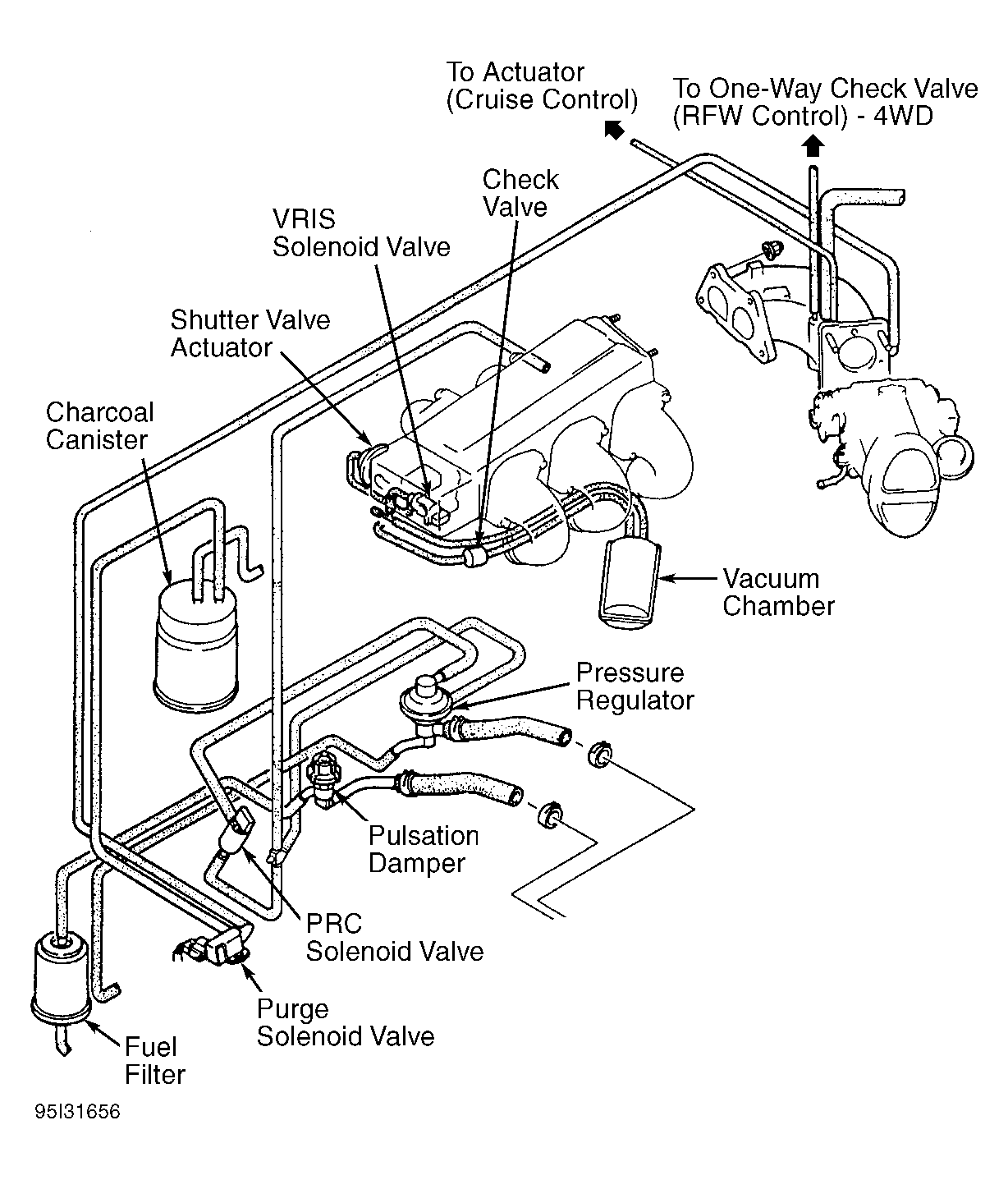 To Actuator
(Cruise Control)

To One-Way Check Valve
(RFW Control) - 4WD

Check
Valve

VRIS
Solenoid Valve

Shutter Valve
Actuator

Charcoal
Canister

Vacuum
Chamber

Pressure
Regulator

Pulsation
Damper

PRC
Solenoid Valve

Purge
Solenoid Valve

Fuel
Filter

95I31656