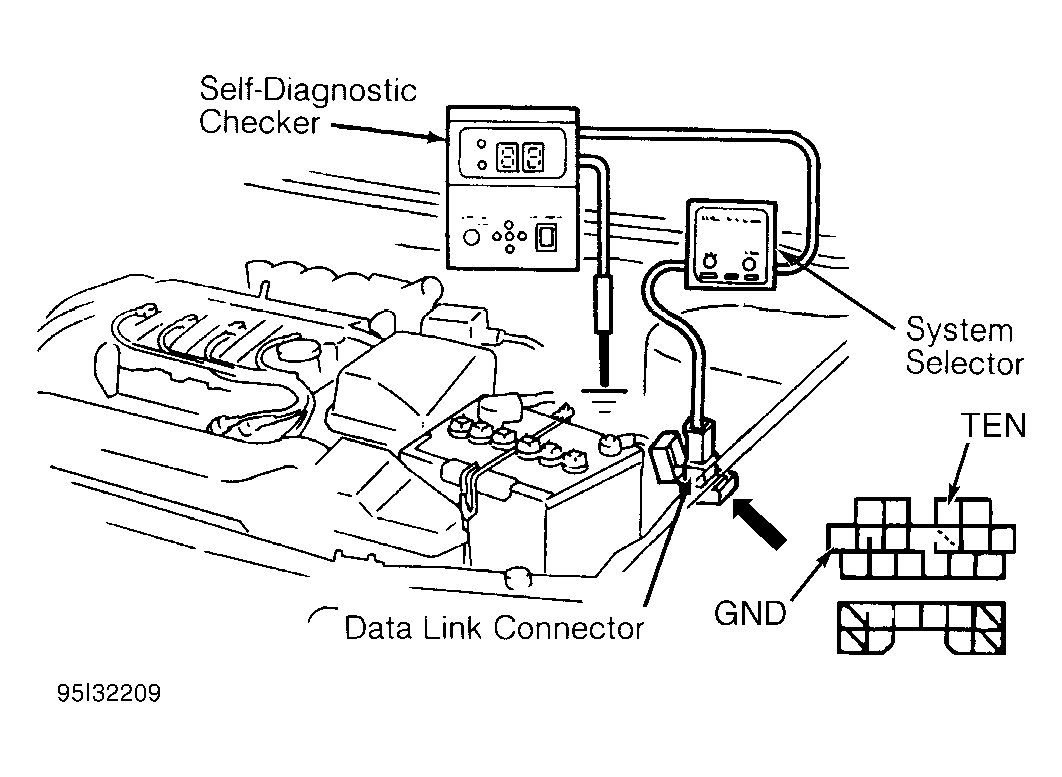 Self-Diagnostic Checker

System Selector

TEN

GND

Data Link Connector

95I32209