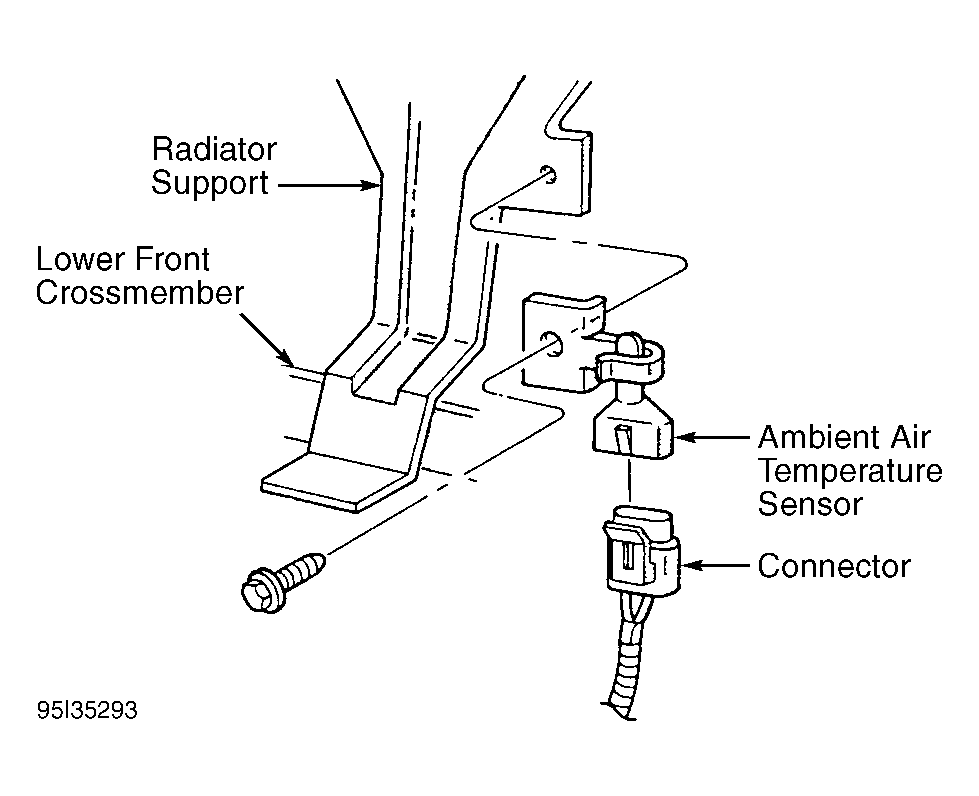 Radiator Support

Lower Front Crossmember

Ambient Air Temperature Sensor

Connector

95I35293