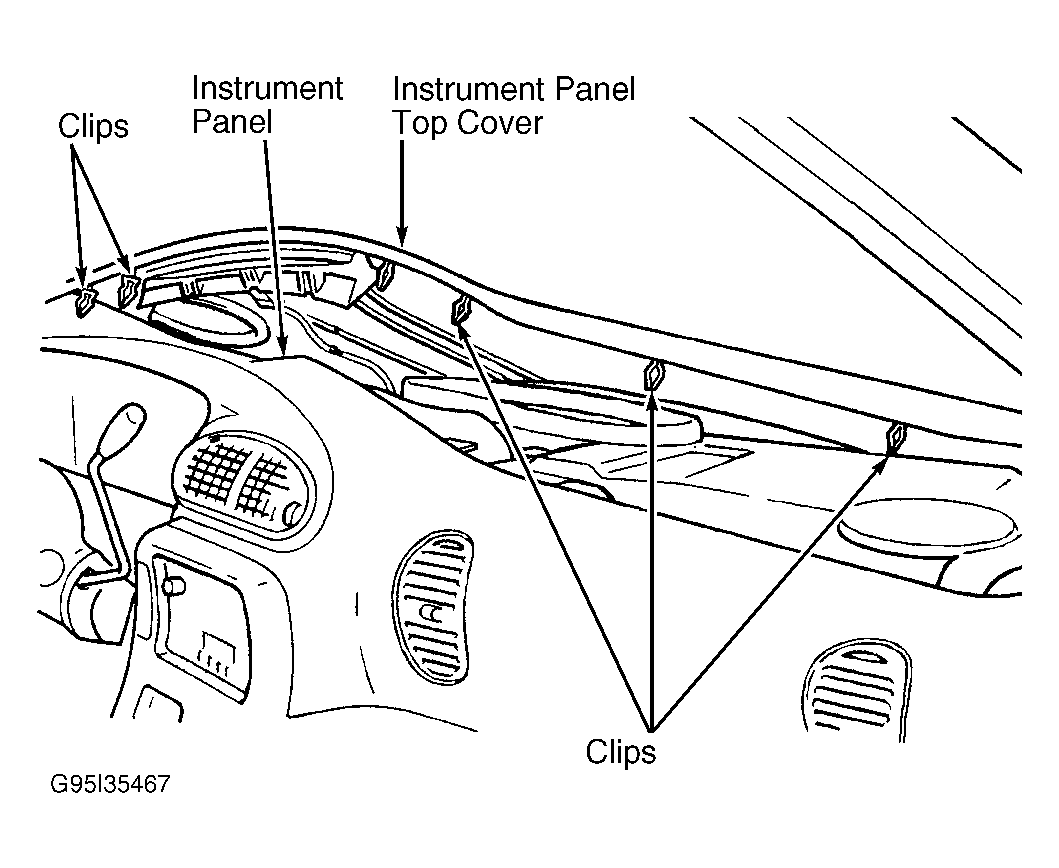 Clips

Instrument Panel

Instrument Panel Top Cover

Clips

G95I35467