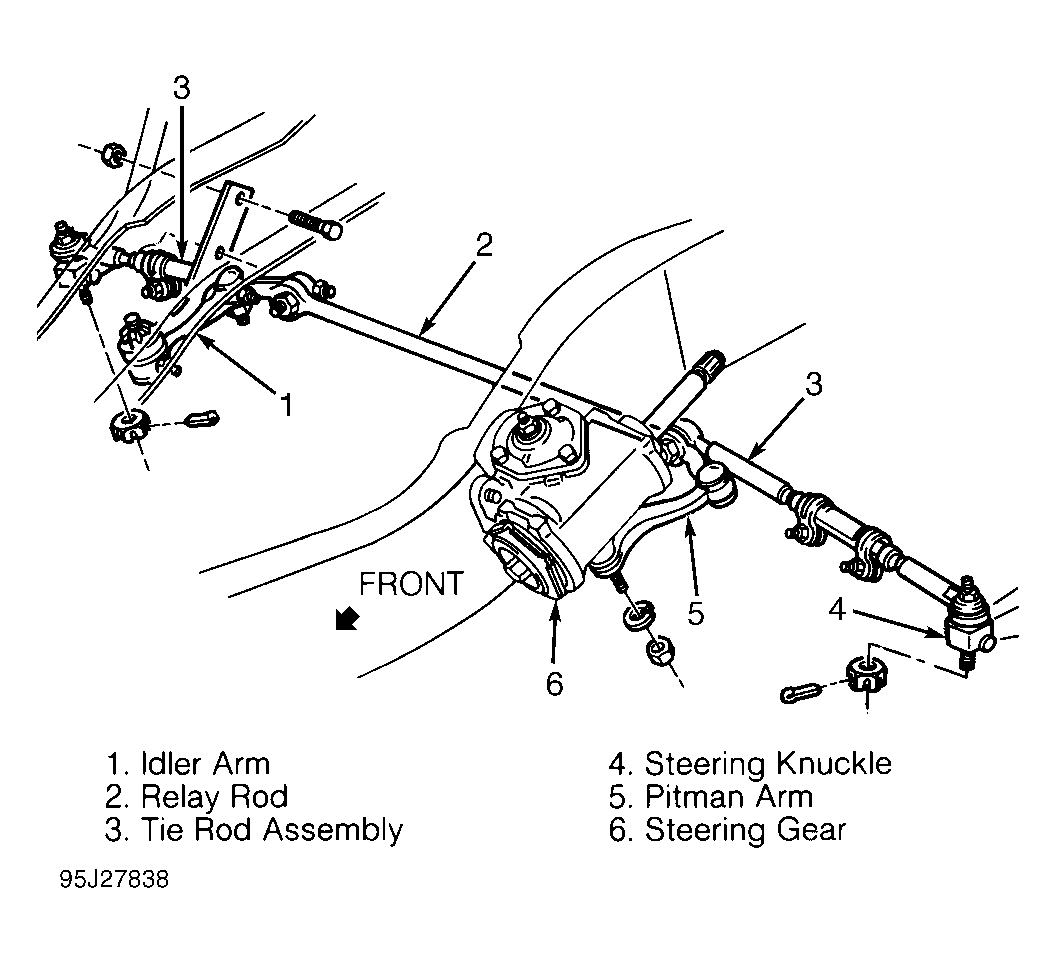 3
2
1
3
FRONT
5
4
6

1. Idler Arm
2. Relay Rod
3. Tie Rod Assembly

4. Steering Knuckle
5. Pitman Arm
6. Steering Gear

95J27838