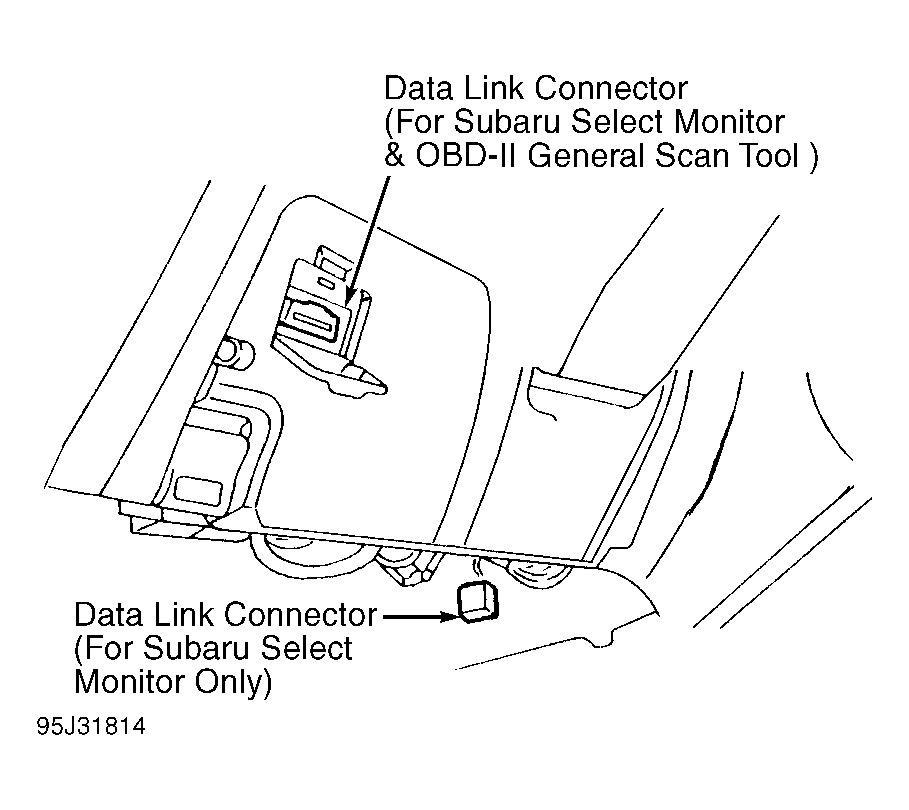 Data Link Connector
(For Subaru Select Monitor & OBD-II General Scan Tool )

Data Link Connector
(For Subaru Select Monitor Only)

95J31814