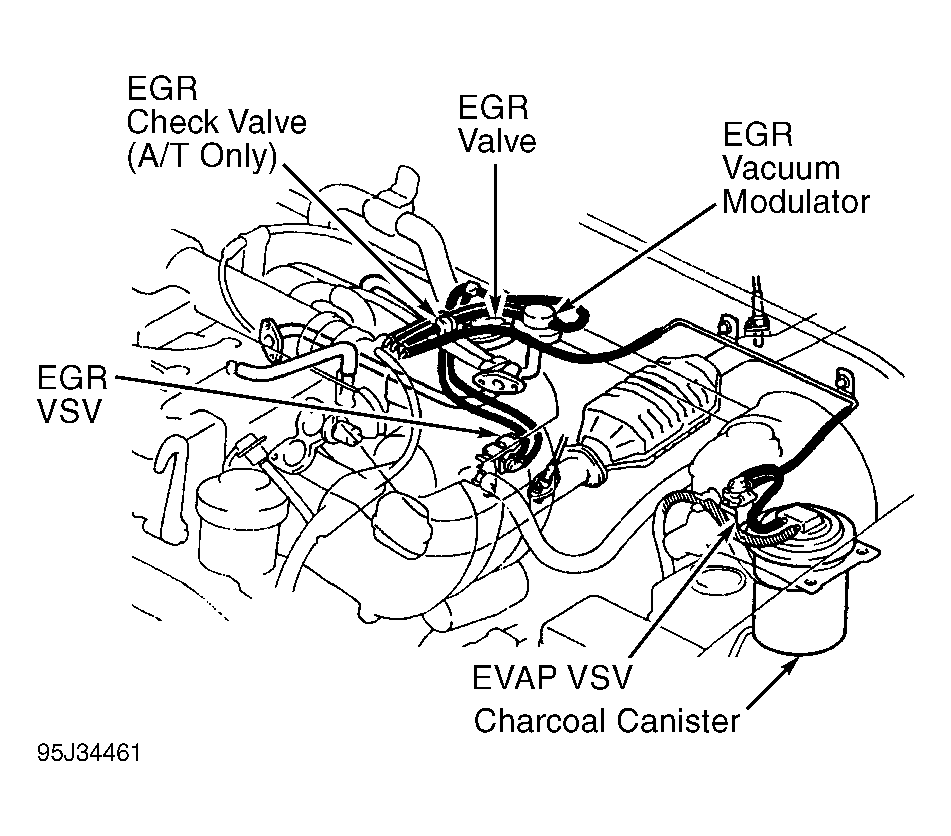 EGR
Check Valve
(A/T Only)

EGR
Valve

EGR
Vacuum
Modulator

EGR
VSV

EVAP VSV

Charcoal Canister

95J34461