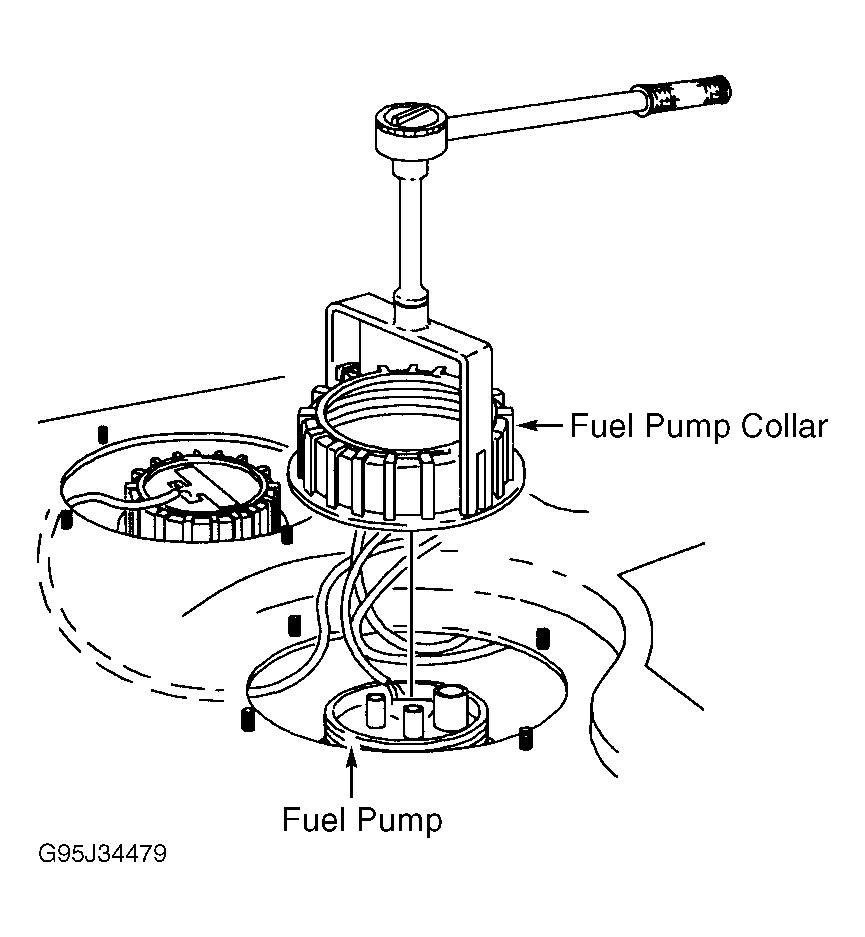 Fuel Pump Collar

Fuel Pump

G95J34479