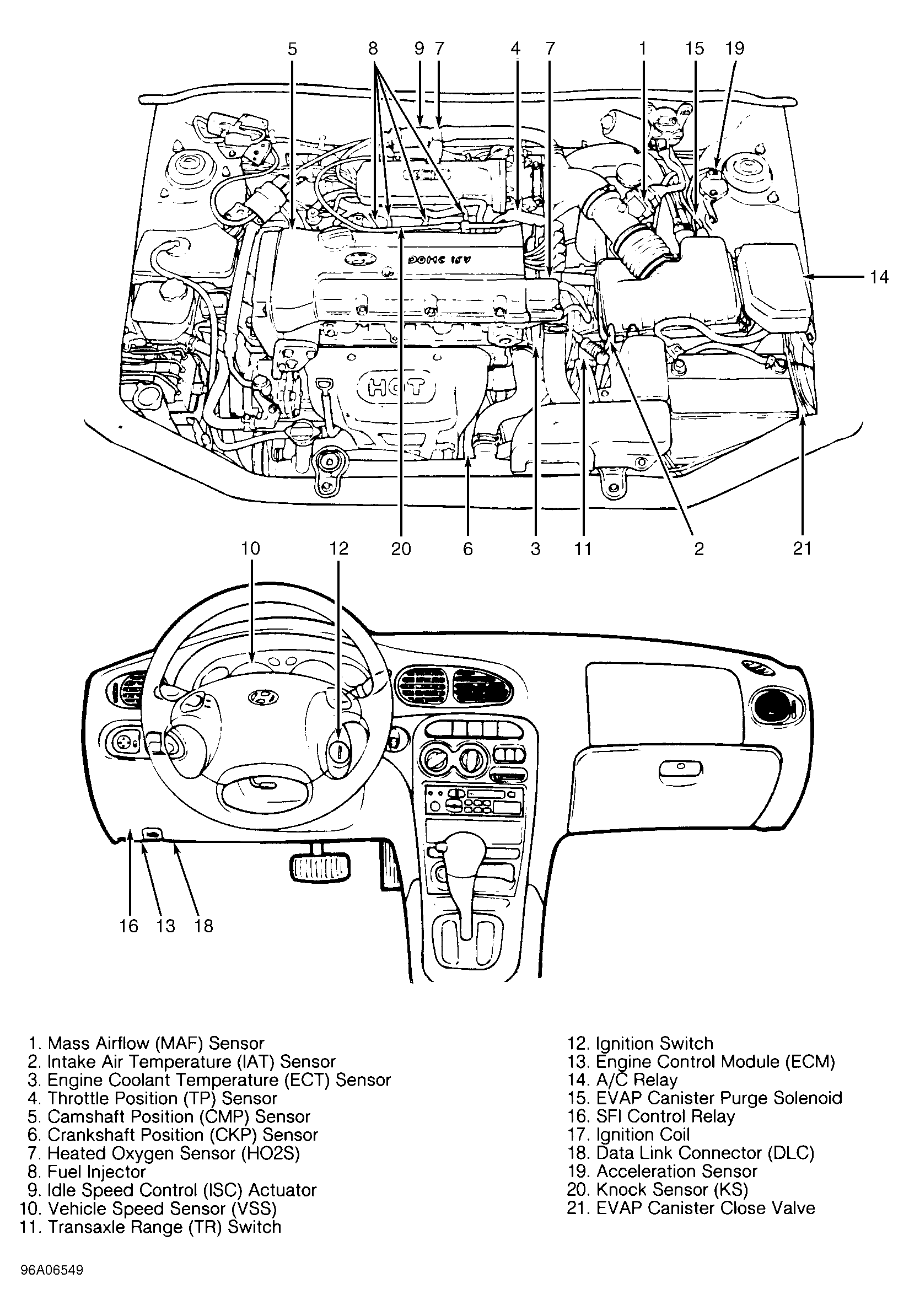 5 8 9 7 4 7 1 15 19

DOHC 16V

HOT

14

20 6 3 11 2 21

10 12

16 13 18

1. Mass Airflow (MAF) Sensor
2. Intake Air Temperature (IAT) Sensor
3. Engine Coolant Temperature (ECT) Sensor
4. Throttle Position (TP) Sensor
5. Camshaft Position (CMP) Sensor
6. Crankshaft Position (CKP) Sensor
7. Heated Oxygen Sensor (HO2S)
8. Fuel Injector
9. Idle Speed Control (ISC) Actuator
10. Vehicle Speed Sensor (VSS)
11. Transaxle Range (TR) Switch
12. Ignition Switch
13. Engine Control Module (ECM)
14. A/C Relay
15. EVAP Canister Purge Solenoid
16. SFI Control Relay
17. Ignition Coil
18. Data Link Connector (DLC)
19. Acceleration Sensor
20. Knock Sensor (KS)
21. EVAP Canister Close Valve

96A06549