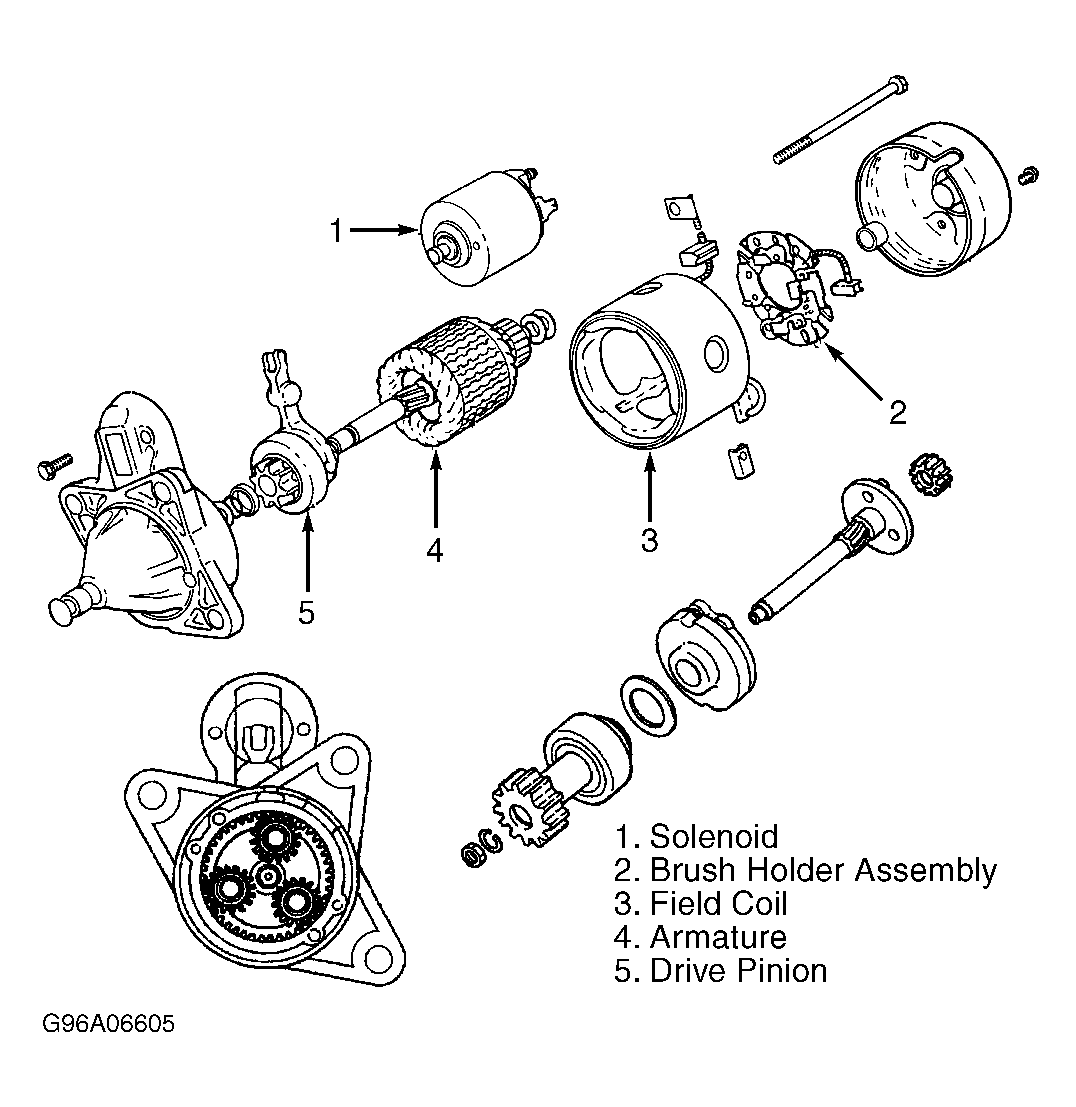 1
2
4
3
5

1. Solenoid
2. Brush Holder Assembly
3. Field Coil
4. Armature
5. Drive Pinion

G96A06605