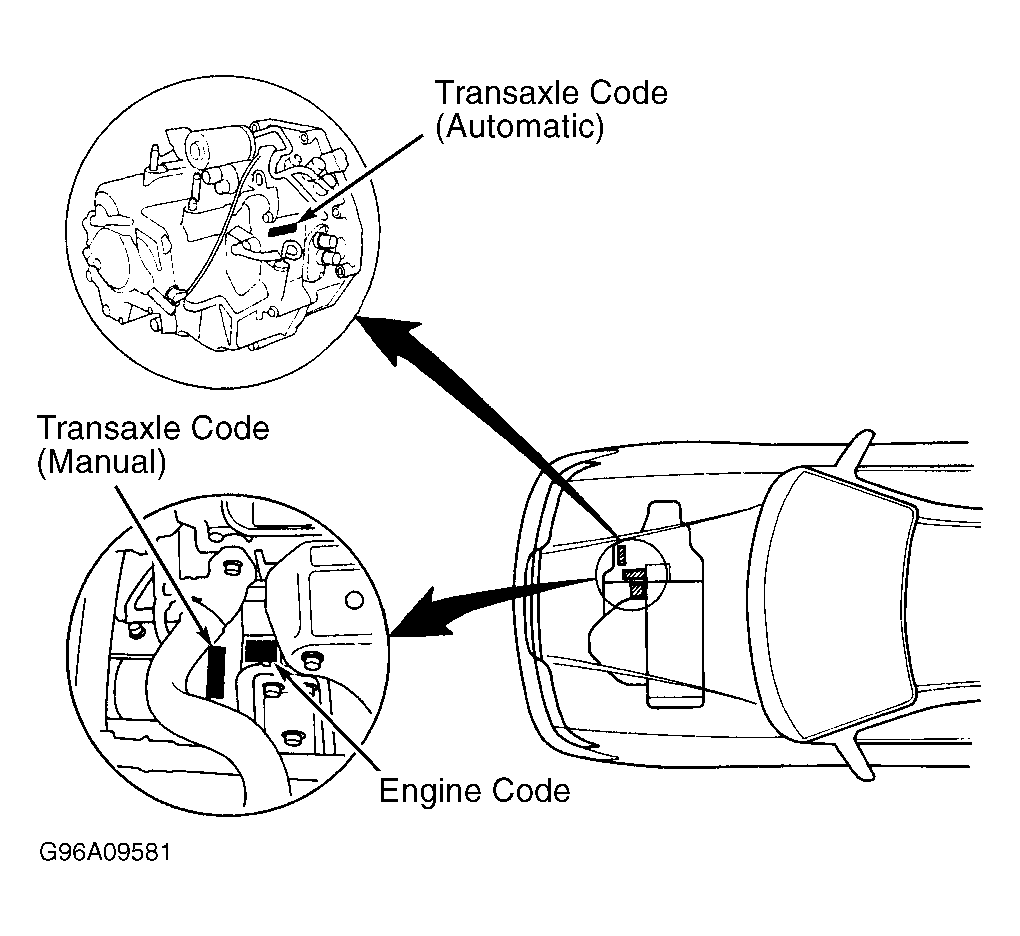 Transaxle Code
(Automatic)

Transaxle Code
(Manual)

Engine Code

G96A09581