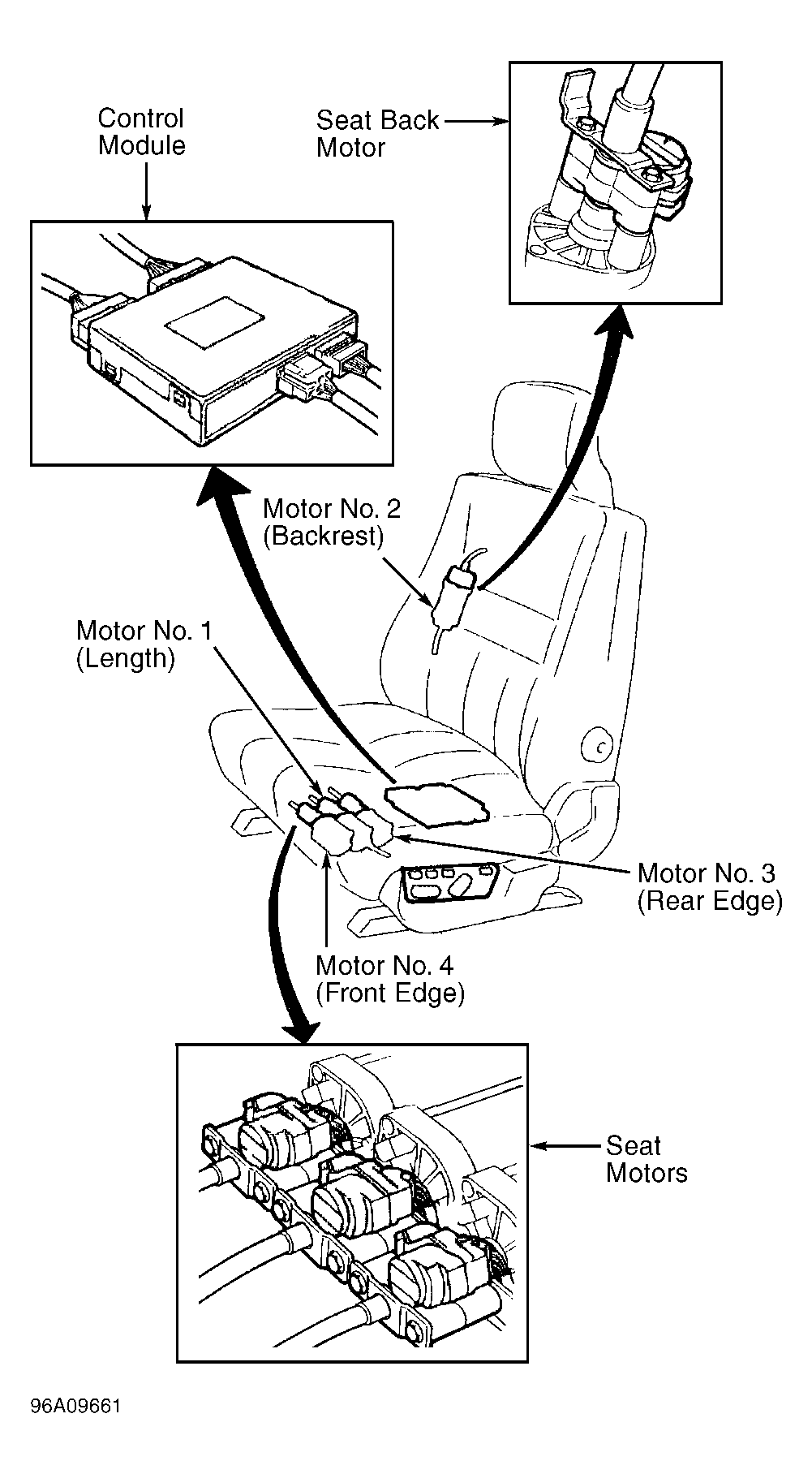 Control Module

Seat Back Motor

Motor No. 2 (Backrest)

Motor No. 1 (Length)

Motor No. 3 (Rear Edge)

Motor No. 4 (Front Edge)

Seat Motors

96A09661