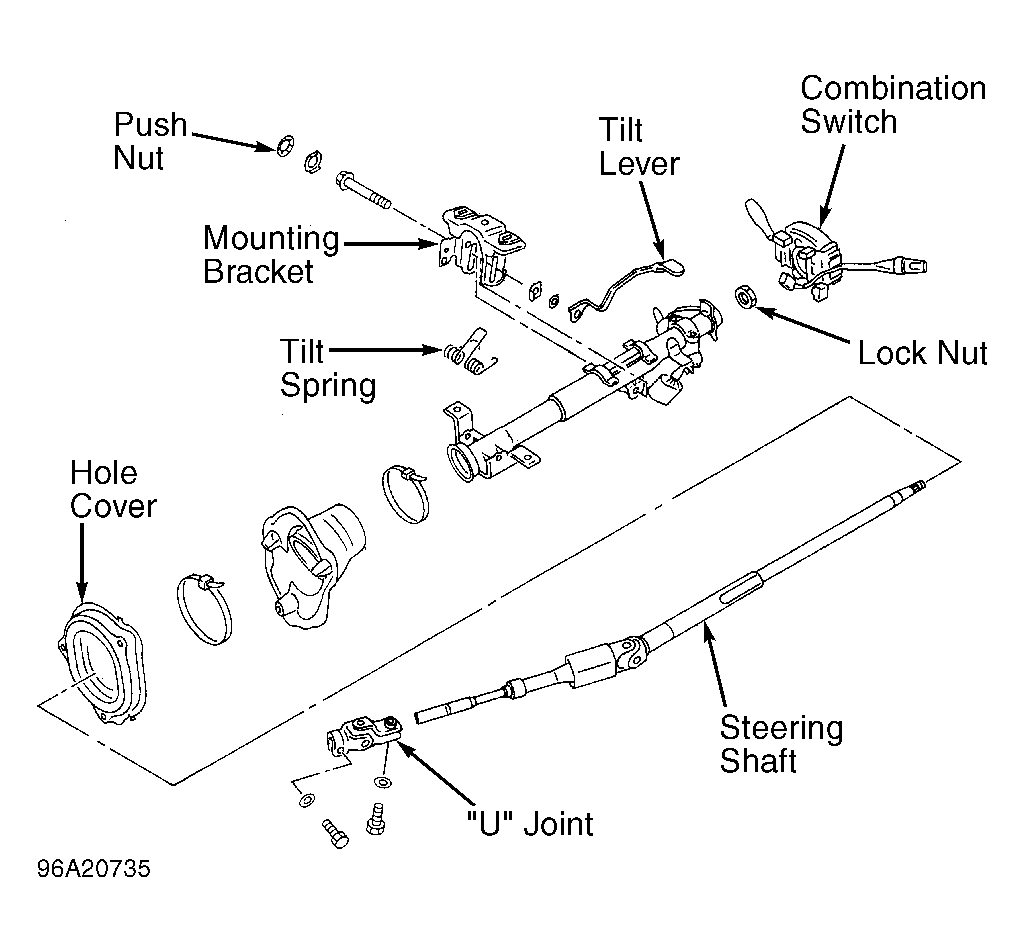 Push Nut

Tilt Lever

Combination Switch

Mounting Bracket

Tilt Spring

Lock Nut

Hole Cover

Steering Shaft

"U" Joint

96A20735