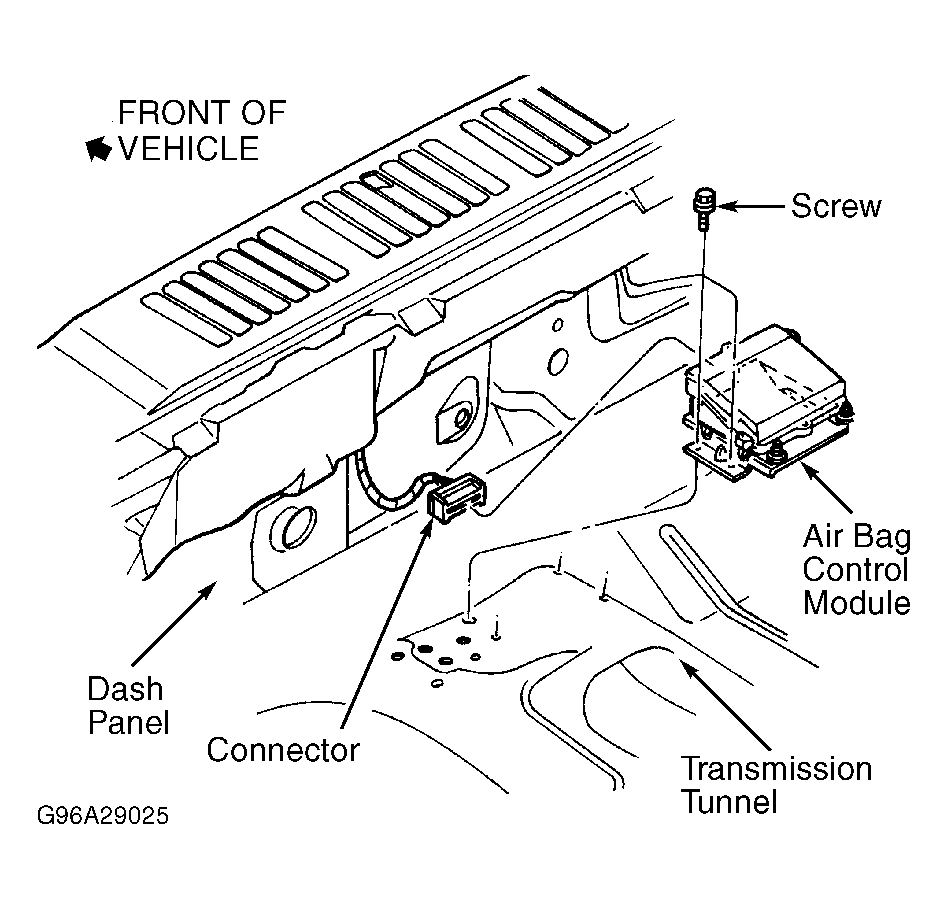 FRONT OF VEHICLE

Screw

Air Bag Control Module

Dash Panel

Connector

Transmission Tunnel

G96A29025