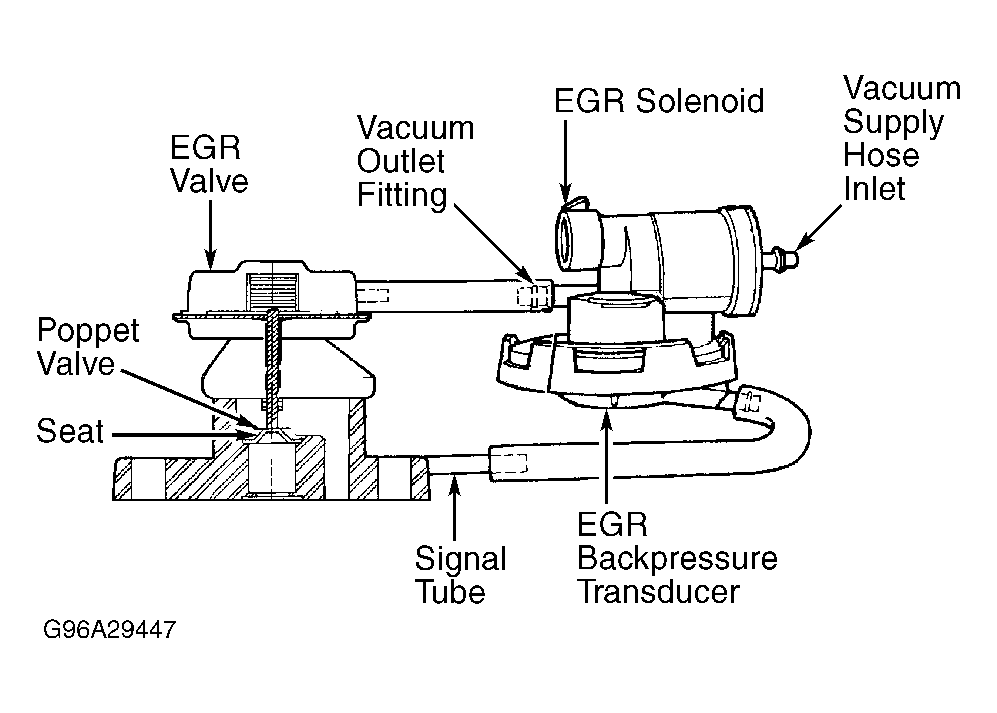 EGR Valve

Vacuum Outlet Fitting

EGR Solenoid

Vacuum Supply Hose Inlet

Poppet Valve

Seat

Signal Tube

EGR Backpressure Transducer

G96A29447