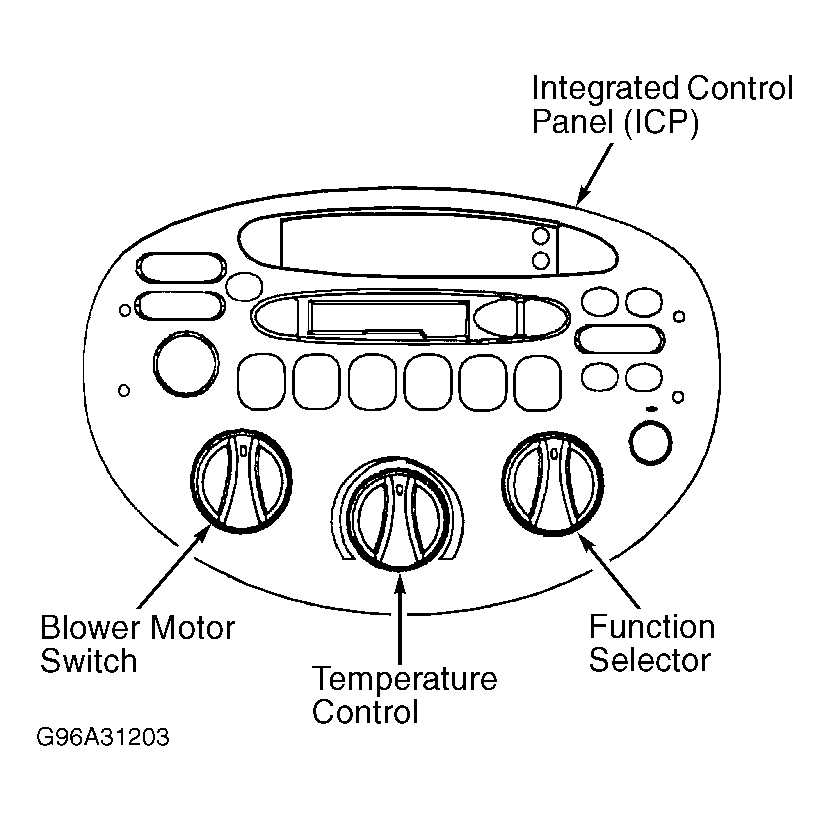 Integrated Control Panel (ICP)

Blower Motor Switch

Temperature Control

Function Selector

G96A31203