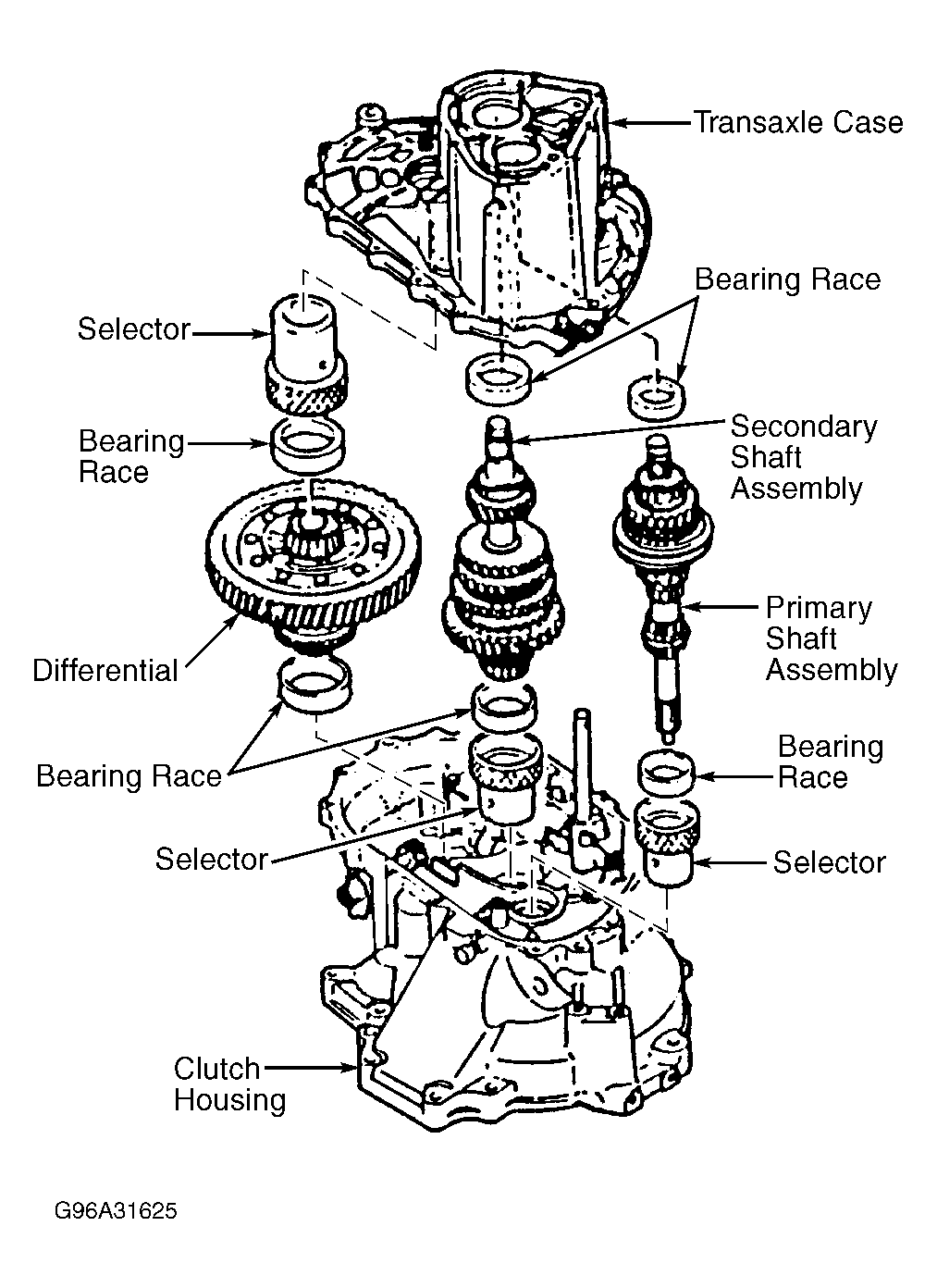 Transaxle Case

Bearing Race

Selector

Bearing Race

Secondary Shaft Assembly

Primary Shaft Assembly

Differential

Bearing Race

Bearing Race

Selector

Selector

Clutch Housing

G96A31625