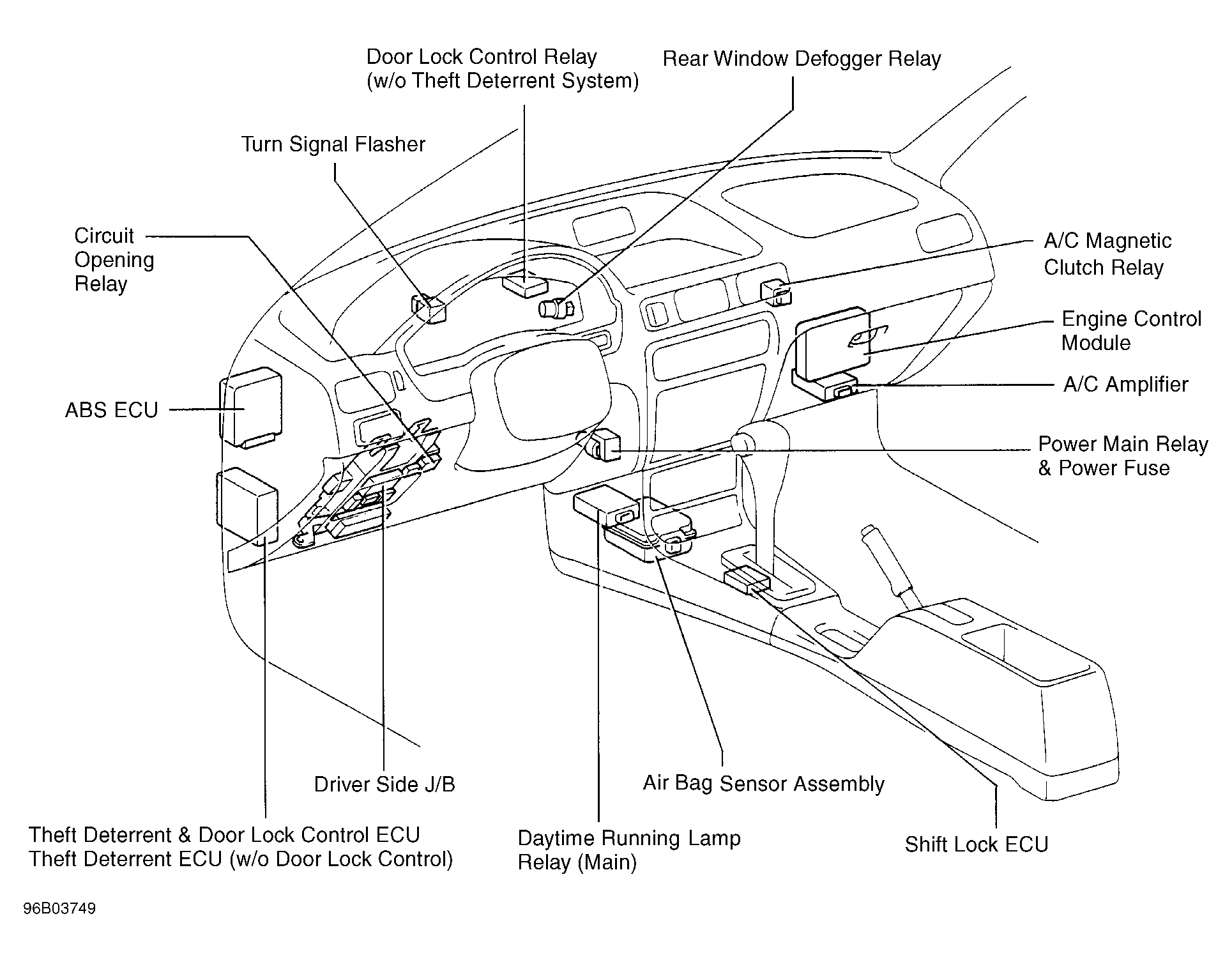 Door Lock Control Relay
(w/o Theft Deterrent System)

Rear Window Defogger Relay

Turn Signal Flasher

Circuit
Opening
Relay

A/C Magnetic
Clutch Relay

Engine Control
Module

A/C Amplifier

ABS ECU

Power Main Relay
& Power Fuse

Driver Side J/B

Air Bag Sensor Assembly

Theft Deterrent & Door Lock Control ECU
Theft Deterrent ECU (w/o Door Lock Control)

Daytime Running Lamp
Relay (Main)

Shift Lock ECU

96B03749