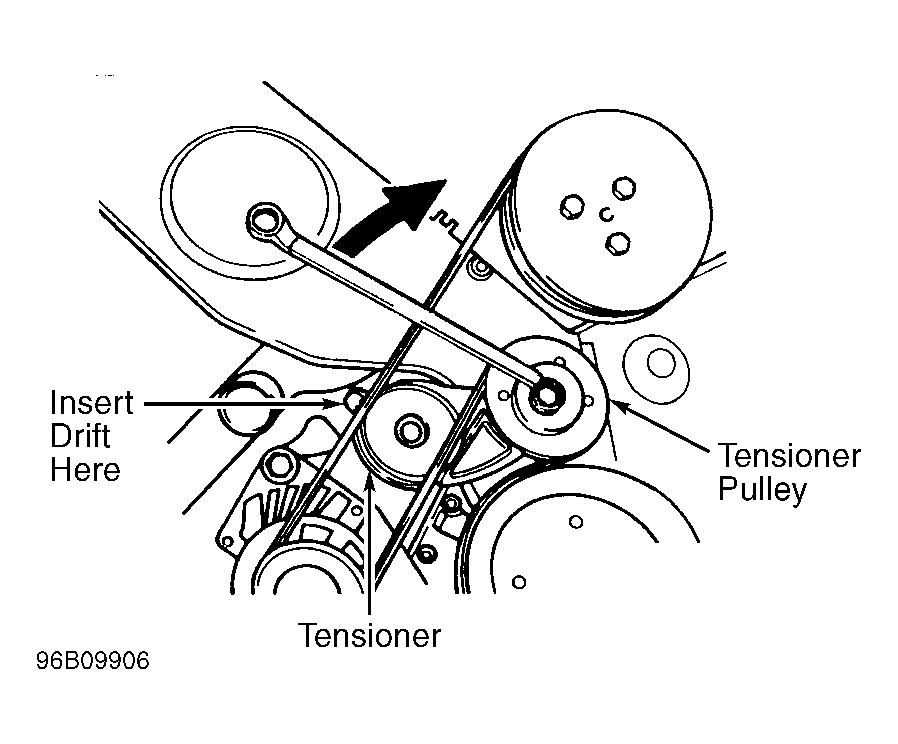 Insert Drift Here

Tensioner Pulley

Tensioner

96B09906