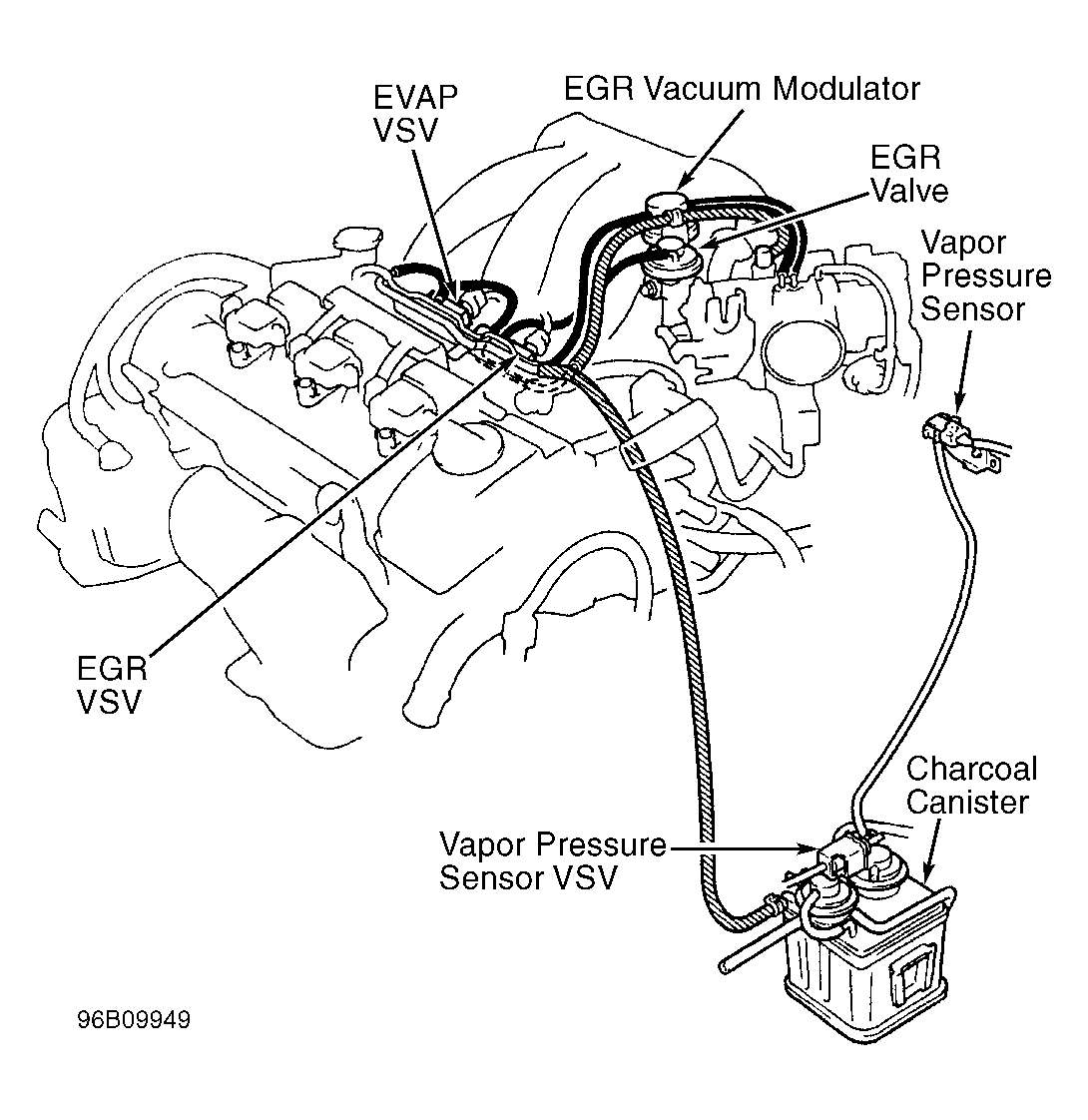 EVAP VSV

EGR Vacuum Modulator

EGR Valve

Vapor Pressure Sensor

EGR VSV

Charcoal Canister

Vapor Pressure Sensor VSV

96B09949