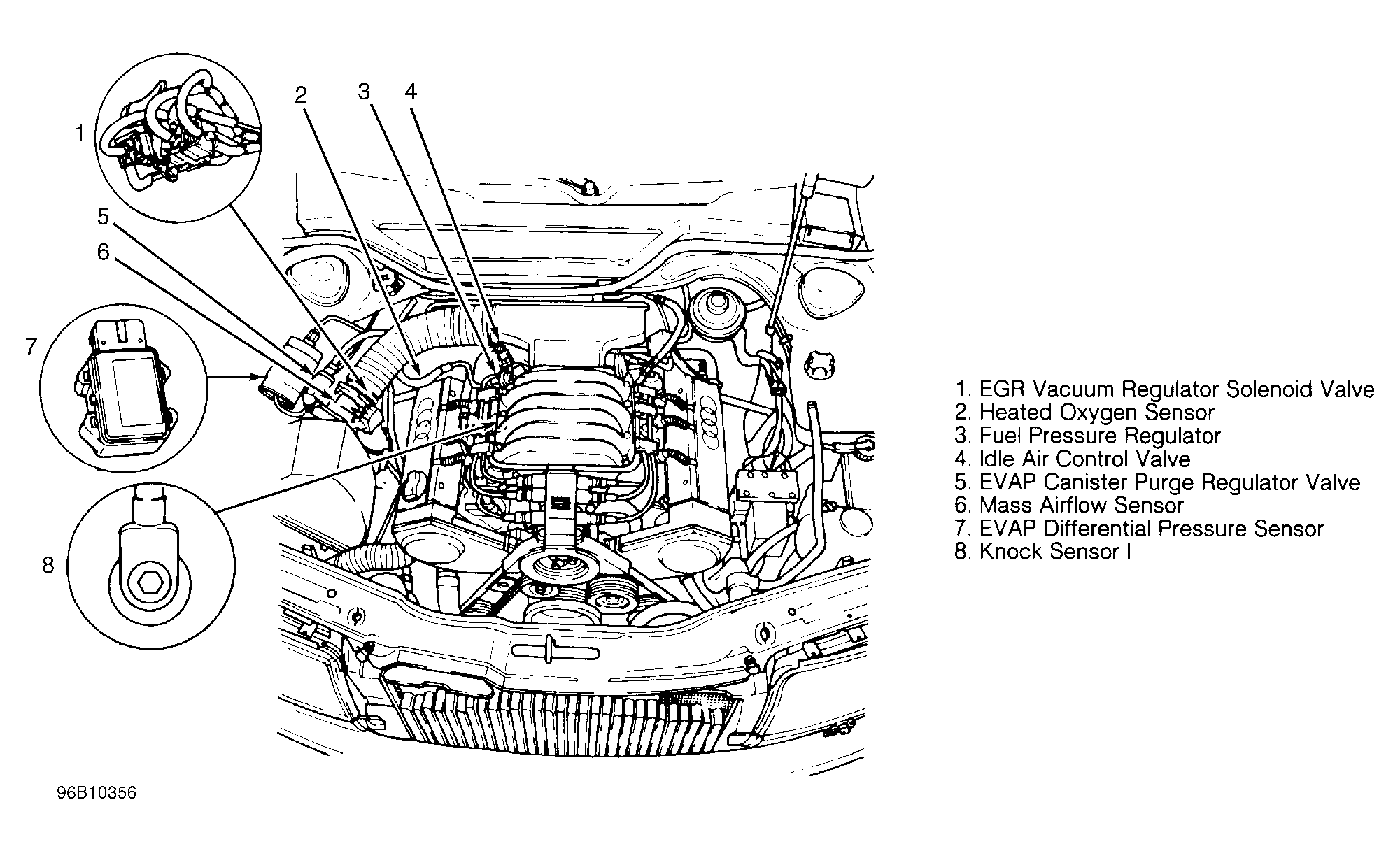 1
2
3
4
5
6
7
8

1. EGR Vacuum Regulator Solenoid Valve
2. Heated Oxygen Sensor
3. Fuel Pressure Regulator
4. Idle Air Control Valve
5. EVAP Canister Purge Regulator Valve
6. Mass Airflow Sensor
7. EVAP Differential Pressure Sensor
8. Knock Sensor I

96B10356