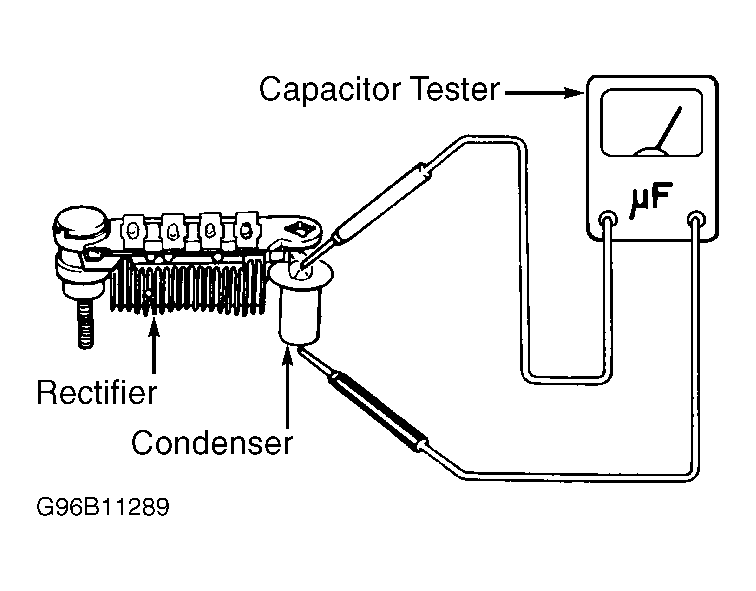 Capacitor Tester

μF

Rectifier

Condenser

G96B11289