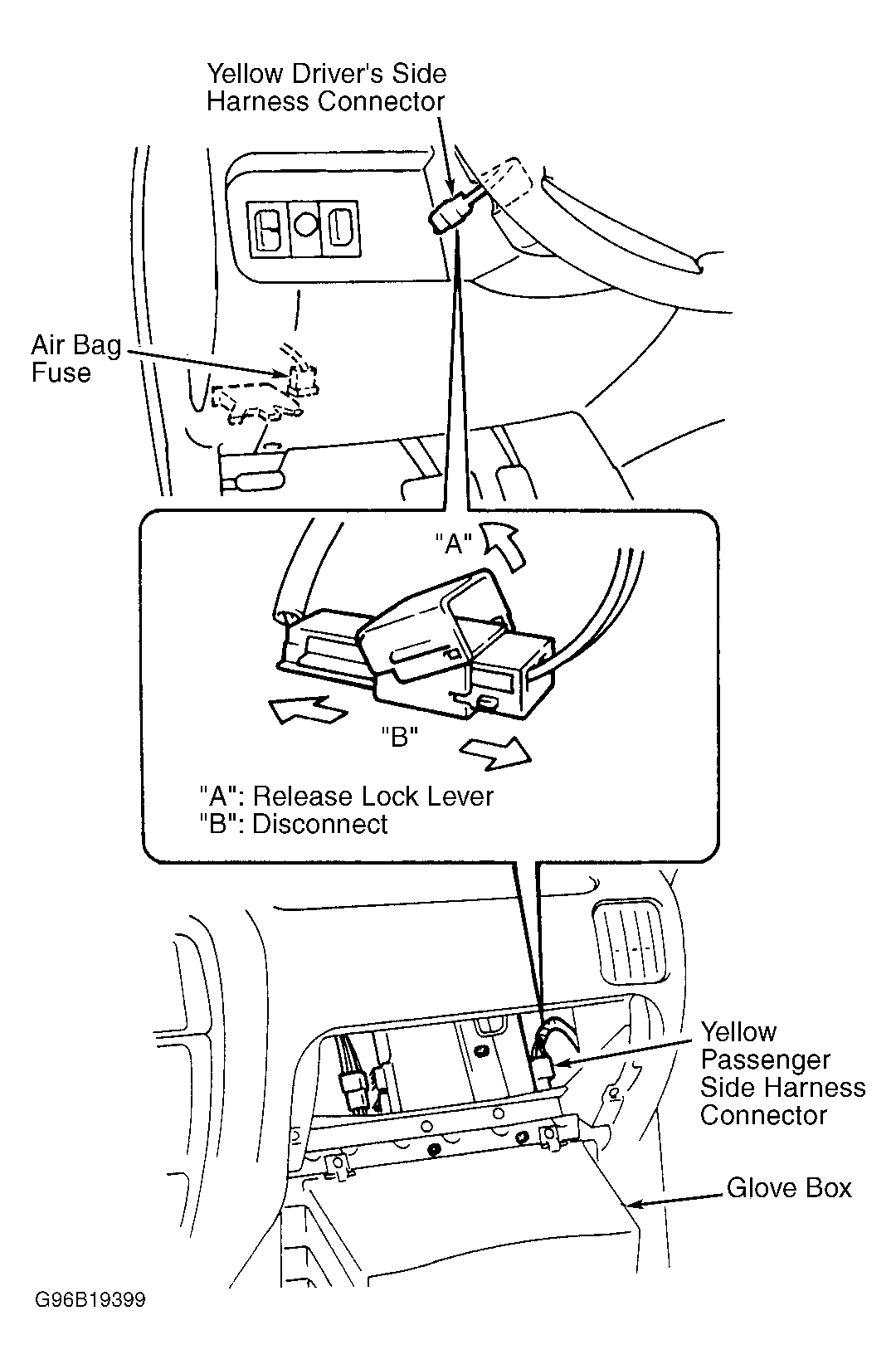 Yellow Driver's Side Harness Connector

Air Bag Fuse

"A"

"B"

"A": Release Lock Lever
"B": Disconnect

Yellow Passenger Side Harness Connector

Glove Box

G96B19399