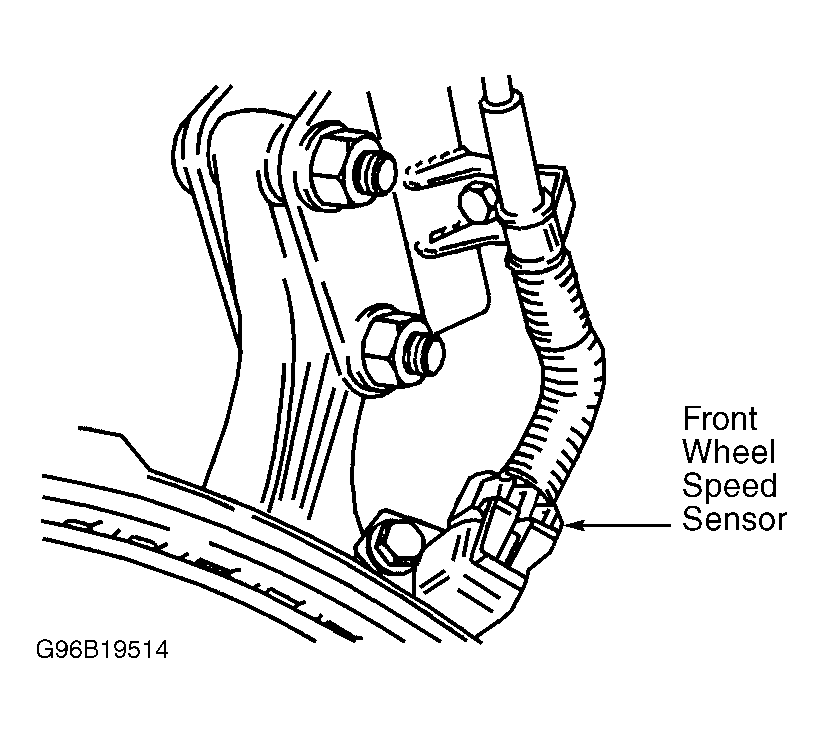 Front Wheel Speed Sensor

G96B19514