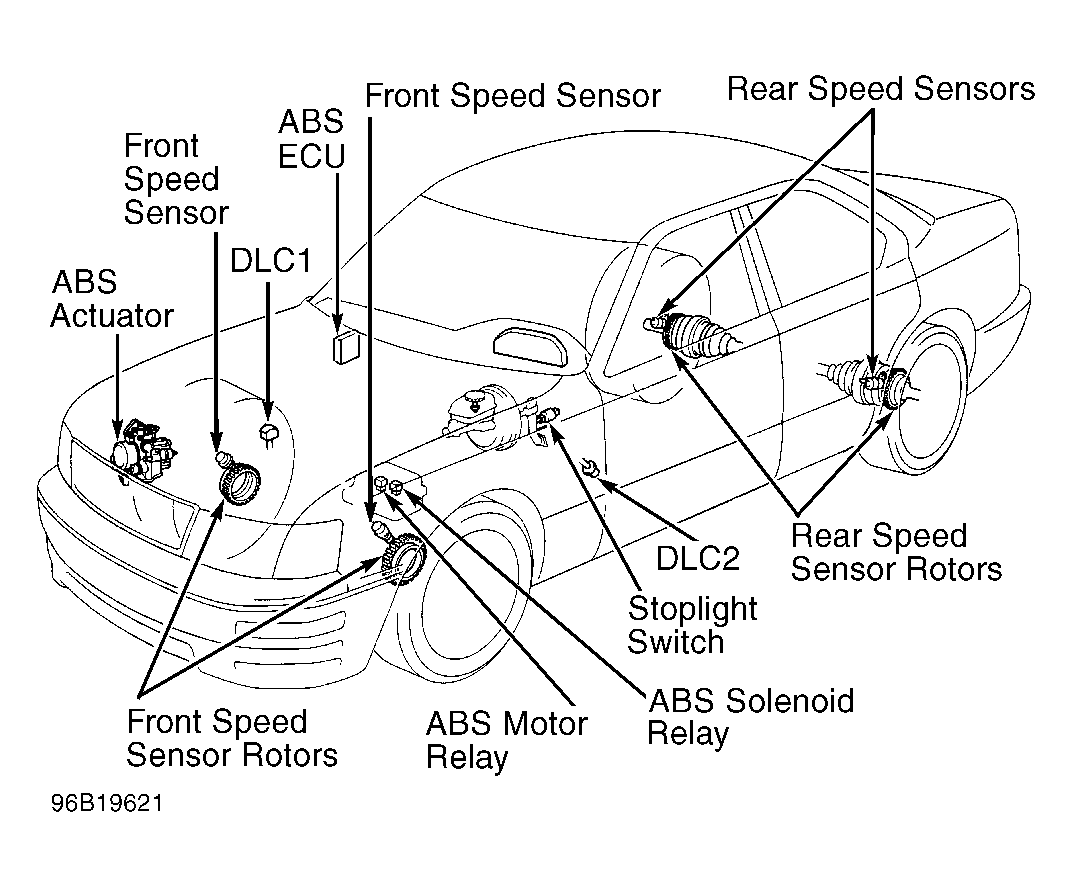 Front Speed Sensor

Rear Speed Sensors

ABS ECU

Front Speed Sensor

DLC1

ABS Actuator

DLC2

Rear Speed Sensor Rotors

Stoplight Switch

ABS Solenoid Relay

ABS Motor Relay

Front Speed Sensor Rotors

96B19621