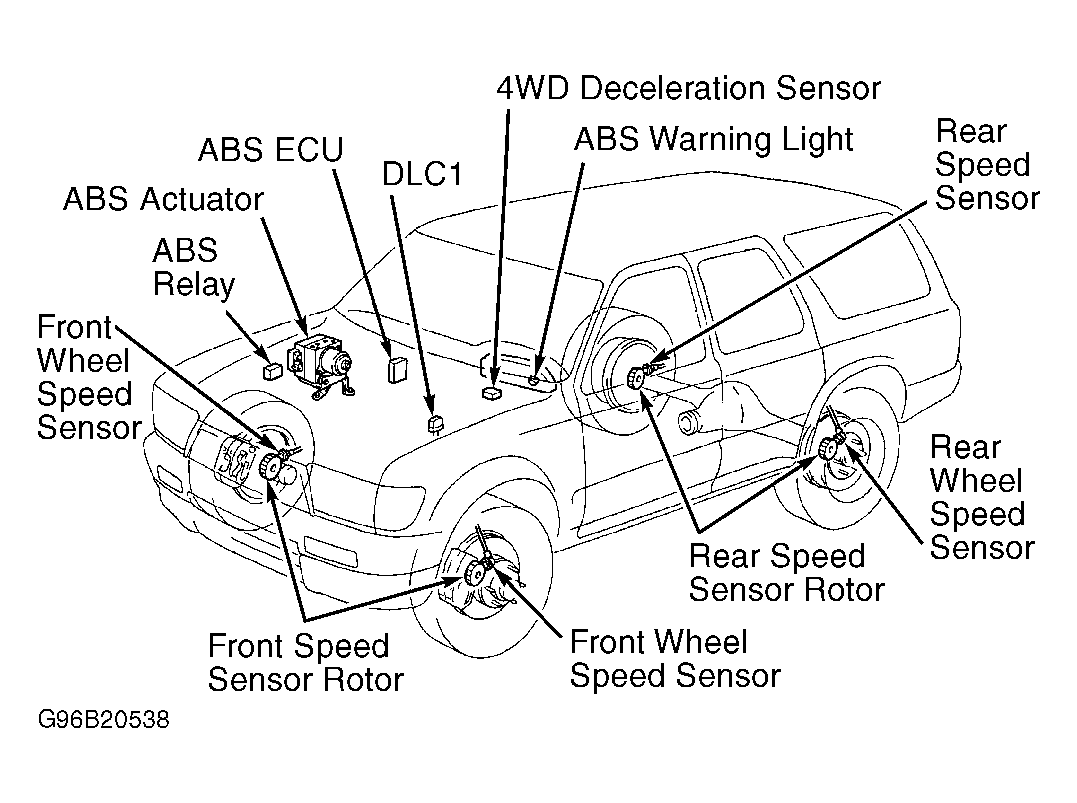 4WD Deceleration Sensor

ABS ECU

ABS Warning Light

Rear Speed Sensor

DLC1

ABS Actuator

ABS Relay

Front Wheel Speed Sensor

Rear Wheel Speed Sensor

Rear Speed Sensor Rotor

Front Speed Sensor Rotor

Front Wheel Speed Sensor

G96B20538