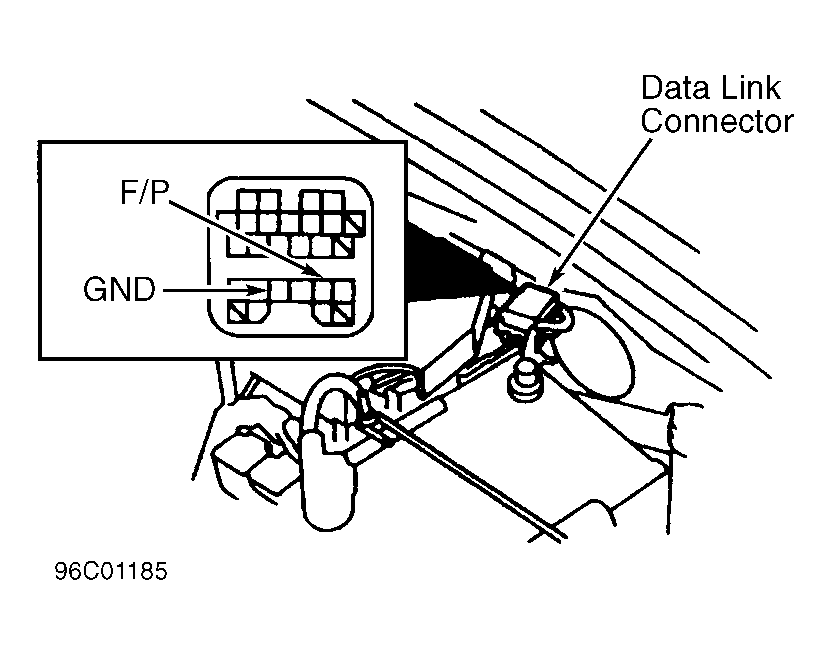 Data Link Connector

F/P

GND

96C01185