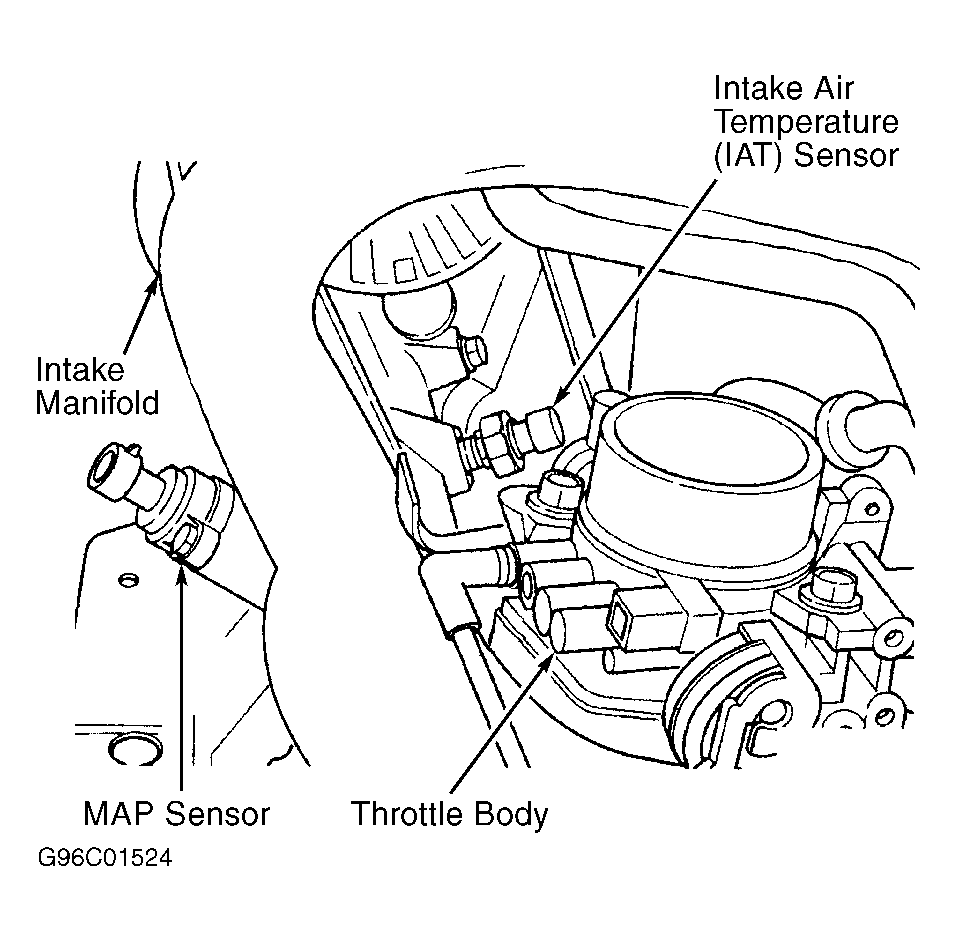 Intake Air Temperature (IAT) Sensor

Intake Manifold

MAP Sensor

Throttle Body

G96C01524