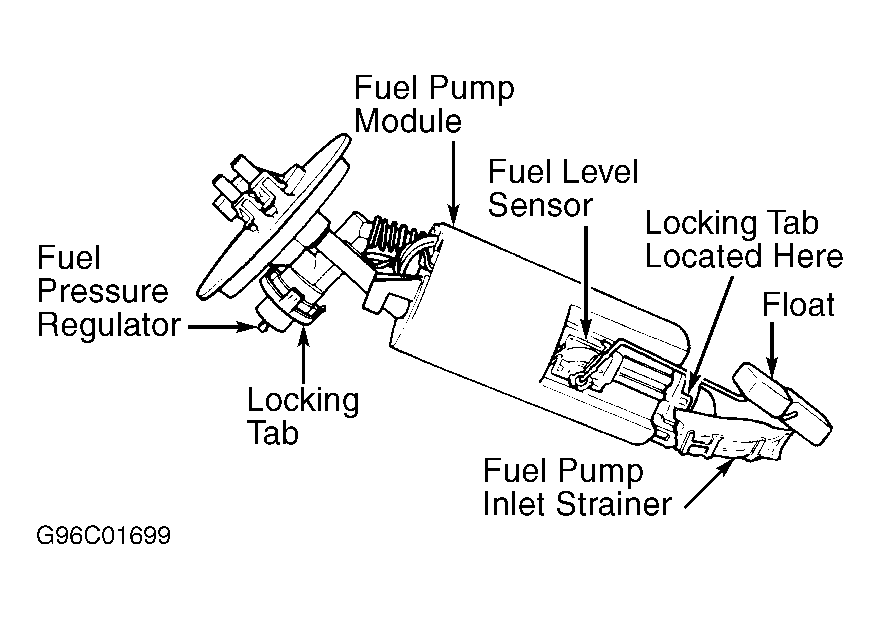 Fuel Pump Module

Fuel Level Sensor

Locking Tab Located Here

Fuel Pressure Regulator

Float

Locking Tab

Fuel Pump Inlet Strainer

G96C01699