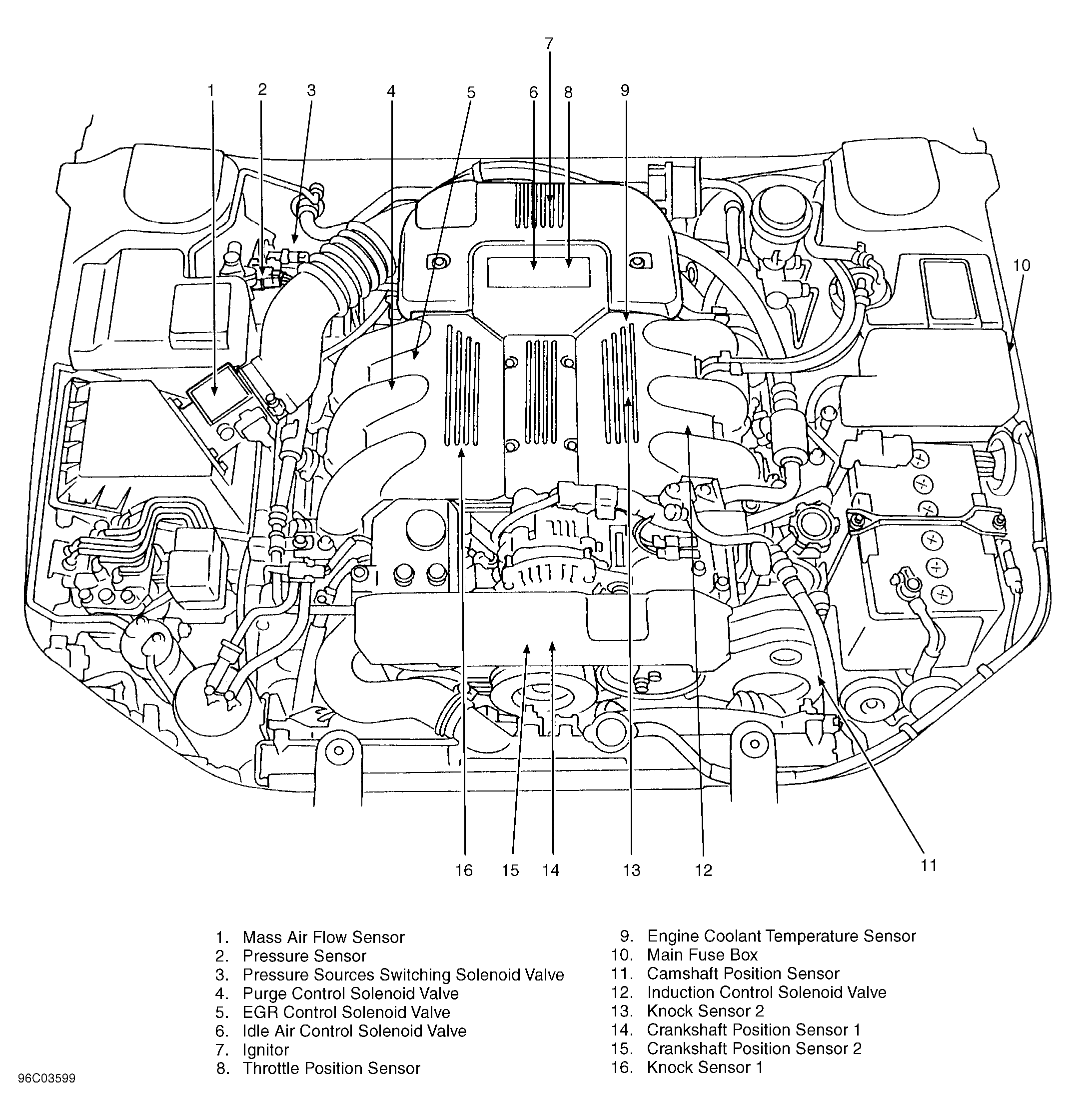 7

1 2 3 4 5 6 8 9

10

16 15 14 13 12 11

1. Mass Air Flow Sensor
2. Pressure Sensor
3. Pressure Sources Switching Solenoid Valve
4. Purge Control Solenoid Valve
5. EGR Control Solenoid Valve
6. Idle Air Control Solenoid Valve
7. Ignitor
8. Throttle Position Sensor

9. Engine Coolant Temperature Sensor
10. Main Fuse Box
11. Camshaft Position Sensor
12. Induction Control Solenoid Valve
13. Knock Sensor 2
14. Crankshaft Position Sensor 1
15. Crankshaft Position Sensor 2
16. Knock Sensor 1

96C03599