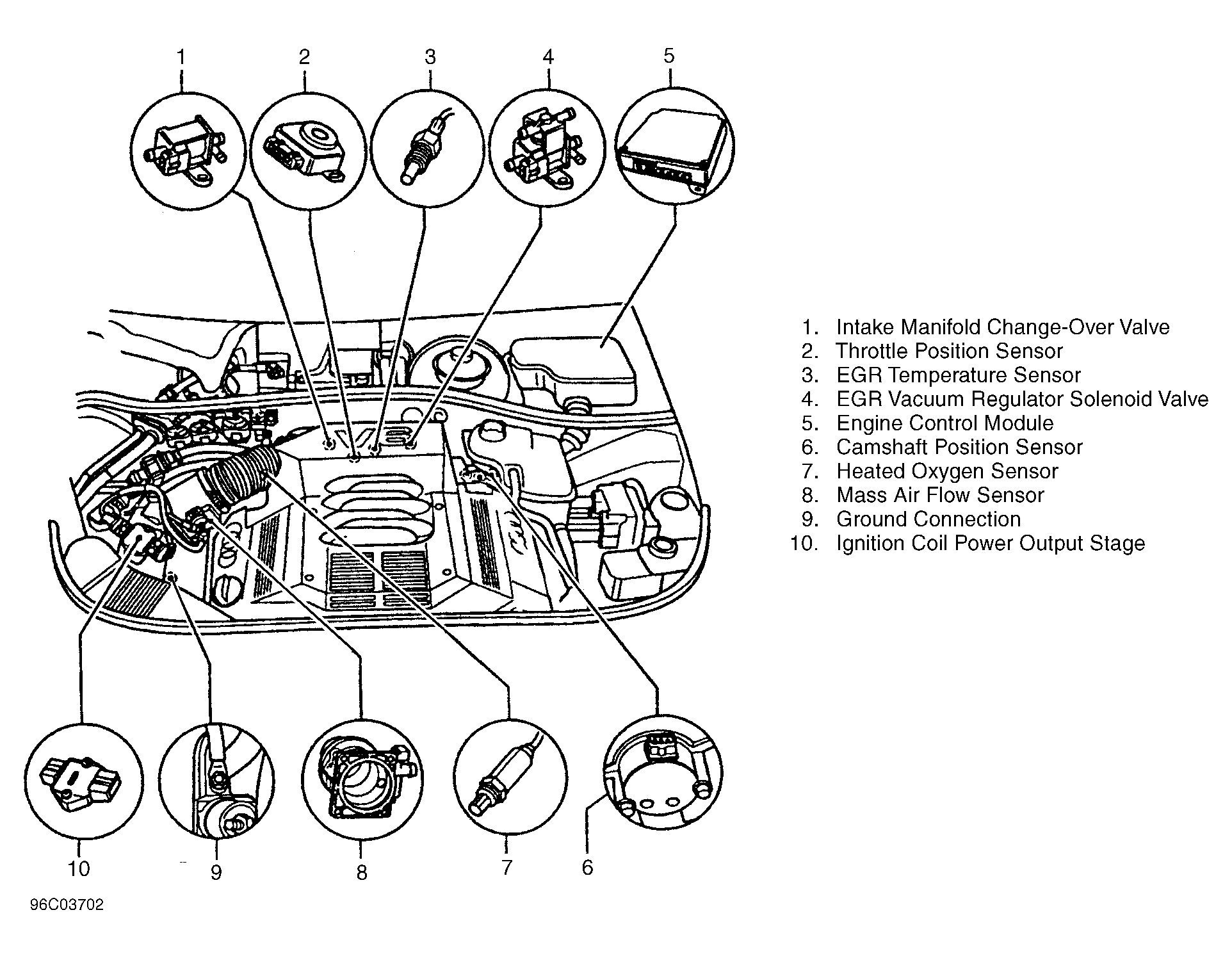 1 2 3 4 5

1. Intake Manifold Change-Over Valve
2. Throttle Position Sensor
3. EGR Temperature Sensor
4. EGR Vacuum Regulator Solenoid Valve
5. Engine Control Module
6. Camshaft Position Sensor
7. Heated Oxygen Sensor
8. Mass Air Flow Sensor
9. Ground Connection
10. Ignition Coil Power Output Stage

10 9 8 7 6

96C03702