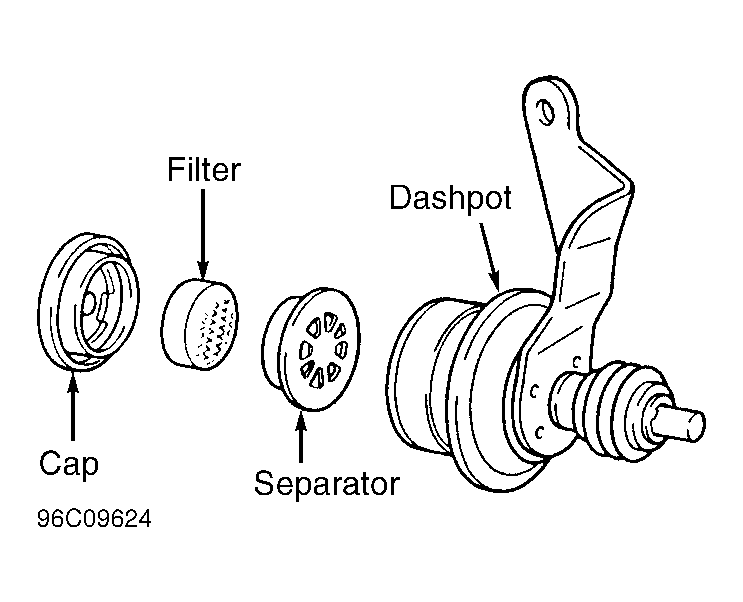 Filter

Dashpot

Cap

Separator

96C09624