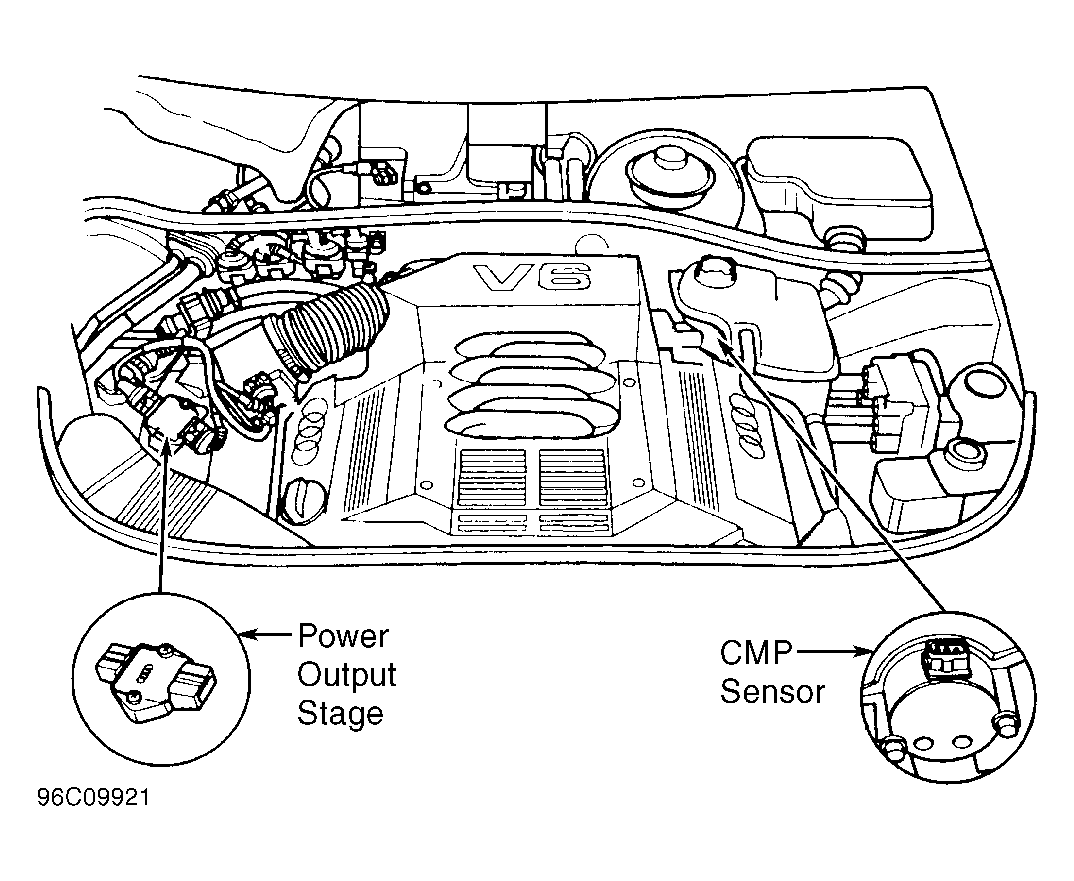 V6

Power Output Stage

CMP Sensor

96C09921