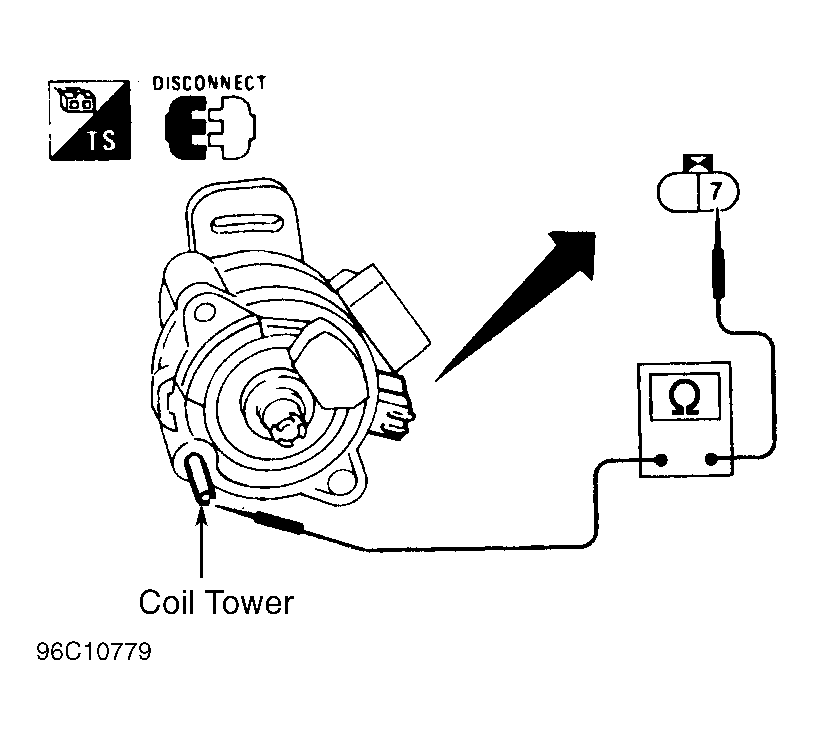 TS

DISCONNECT

7

Ω

Coil Tower

96C10779