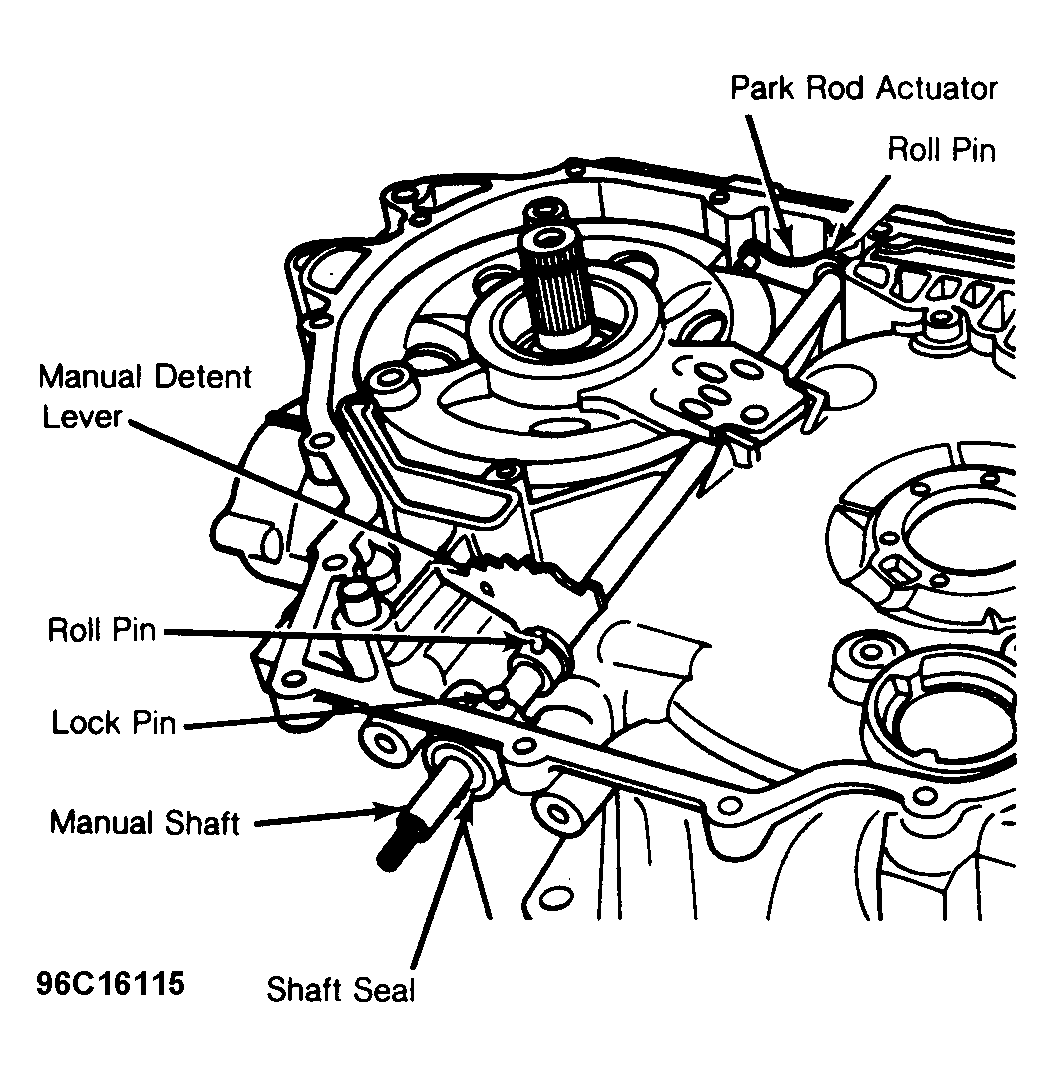 Park Rod Actuator

Roll Pin

Manual Detent Lever

Roll Pin

Lock Pin

Manual Shaft

96C16115

Shaft Seal