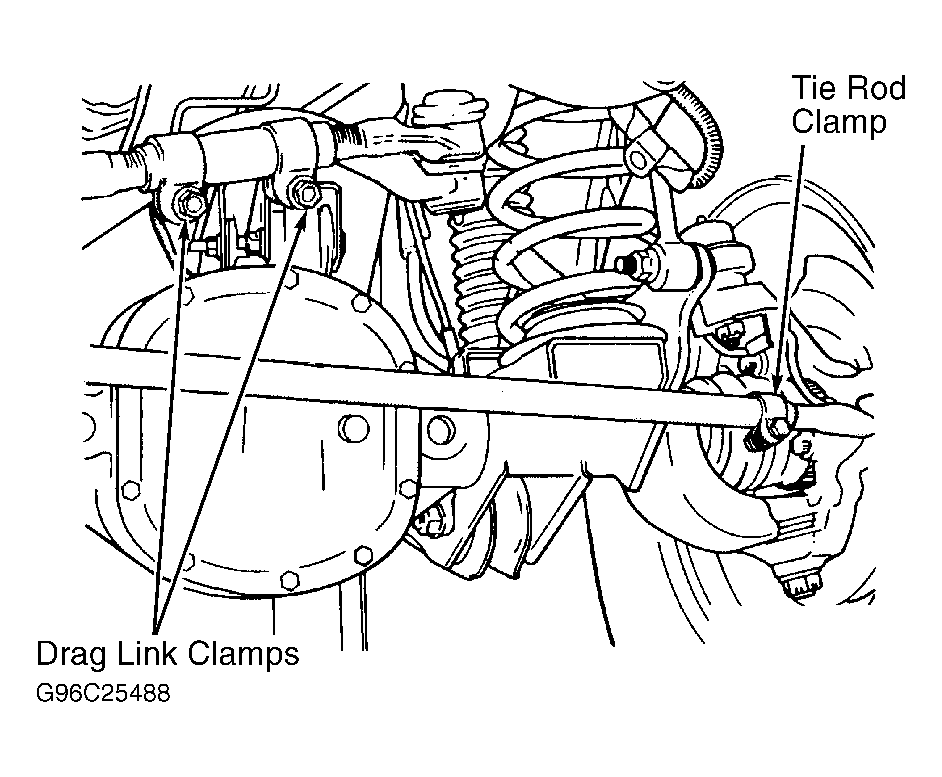 Tie Rod Clamp

Drag Link Clamps

G96C25488