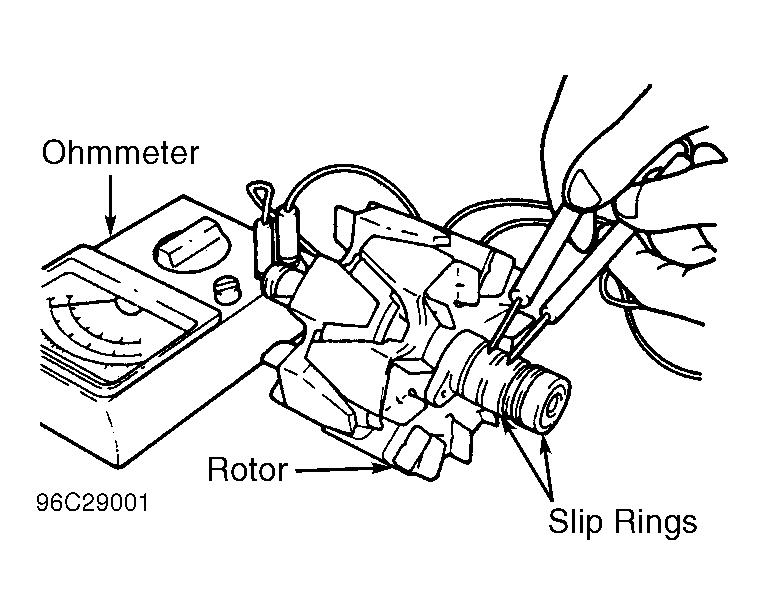 Ohmmeter

Rotor

96C29001

Slip Rings