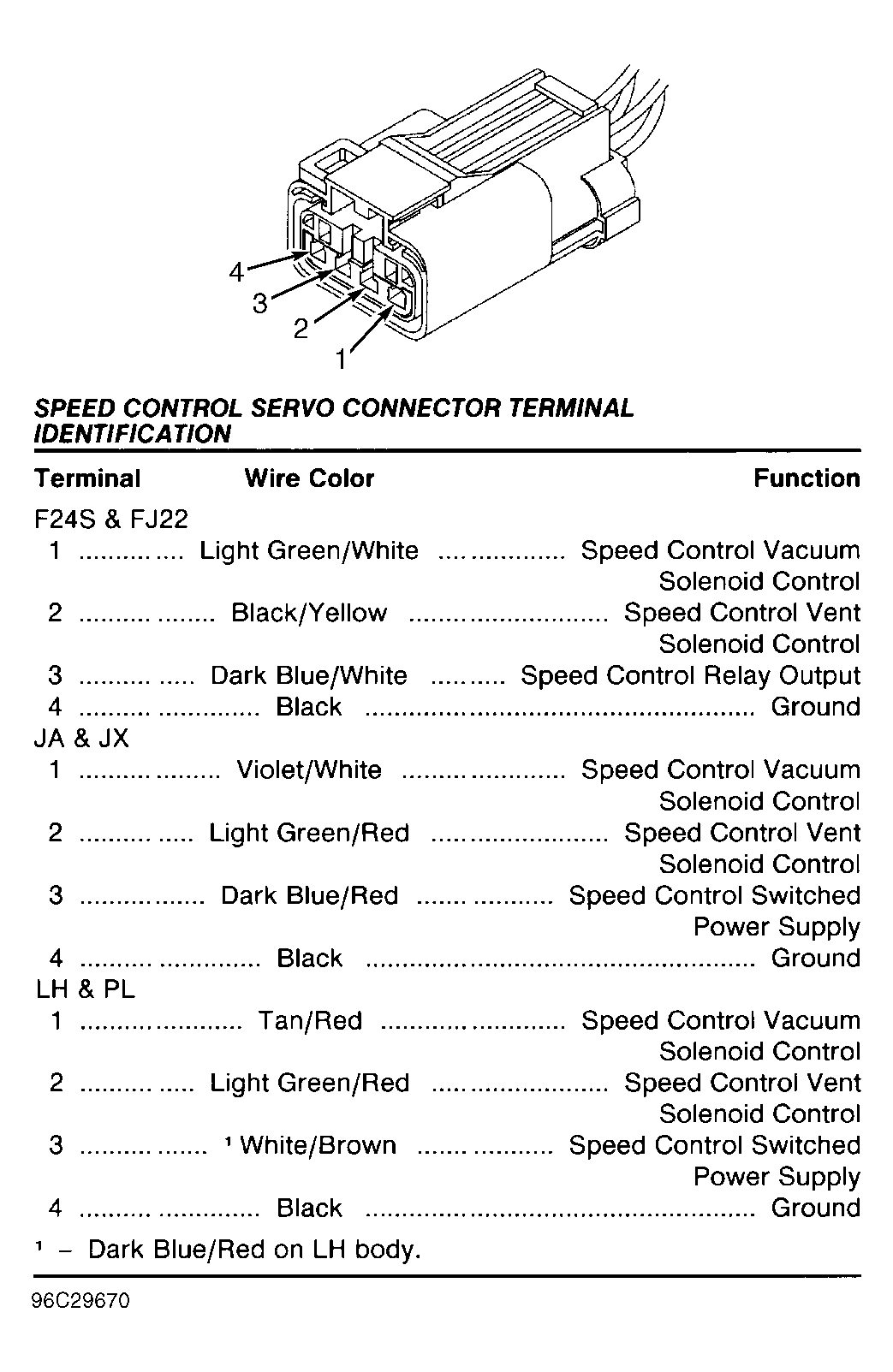 4
3
2
1

SPEED CONTROL SERVO CONNECTOR TERMINAL IDENTIFICATION

| Terminal | Wire Color | Function |
|---|---|---|
| F24S & FJ22 | | |
| 1 | Light Green/White | Speed Control Vacuum Solenoid Control |
| 2 | Black/Yellow | Speed Control Vent Solenoid Control |
| 3 | Dark Blue/White | Speed Control Relay Output |
| 4 | Black | Ground |
| JA & JX | | |
| 1 | Violet/White | Speed Control Vacuum Solenoid Control |
| 2 | Light Green/Red | Speed Control Vent Solenoid Control |
| 3 | Dark Blue/Red | Speed Control Switched Power Supply |
| 4 | Black | Ground |
| LH & PL | | |
| 1 | Tan/Red | Speed Control Vacuum Solenoid Control |
| 2 | Light Green/Red | Speed Control Vent Solenoid Control |
| 3 | $^1$ White/Brown | Speed Control Switched Power Supply |
| 4 | Black | Ground |

$^1$ – Dark Blue/Red on LH body.

96C29670