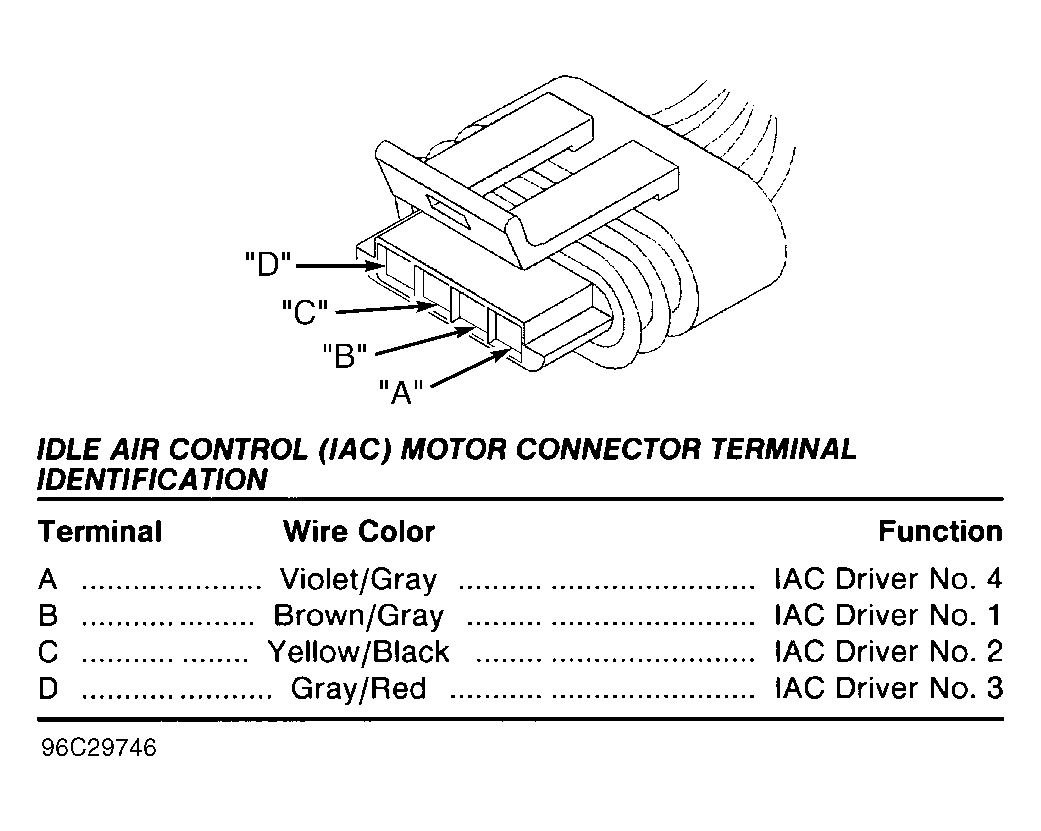 "D"
"C"
"B"
"A"

IDLE AIR CONTROL (IAC) MOTOR CONNECTOR TERMINAL IDENTIFICATION

| Terminal | Wire Color | Function |
|---|---|---|
| A | Violet/Gray | IAC Driver No. 4 |
| B | Brown/Gray | IAC Driver No. 1 |
| C | Yellow/Black | IAC Driver No. 2 |
| D | Gray/Red | IAC Driver No. 3 |

96C29746