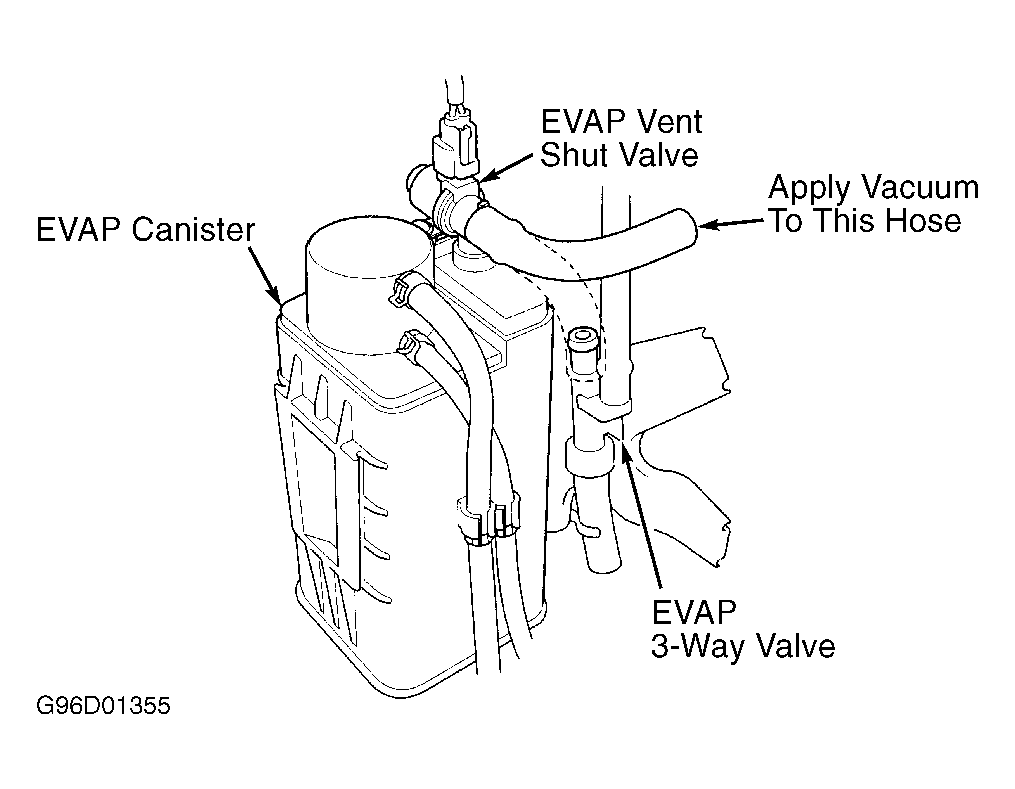 EVAP Vent Shut Valve

Apply Vacuum To This Hose

EVAP Canister

EVAP 3-Way Valve

G96D01355