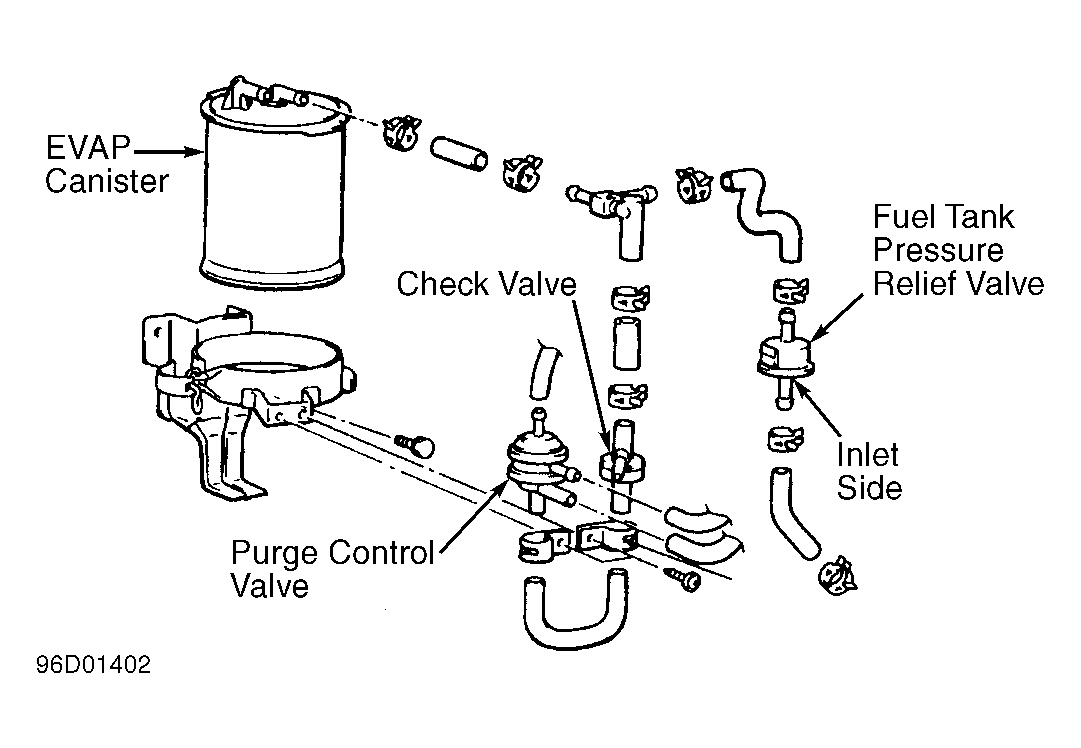 EVAP Canister

Fuel Tank Pressure Relief Valve

Check Valve

Inlet Side

Purge Control Valve

96D01402