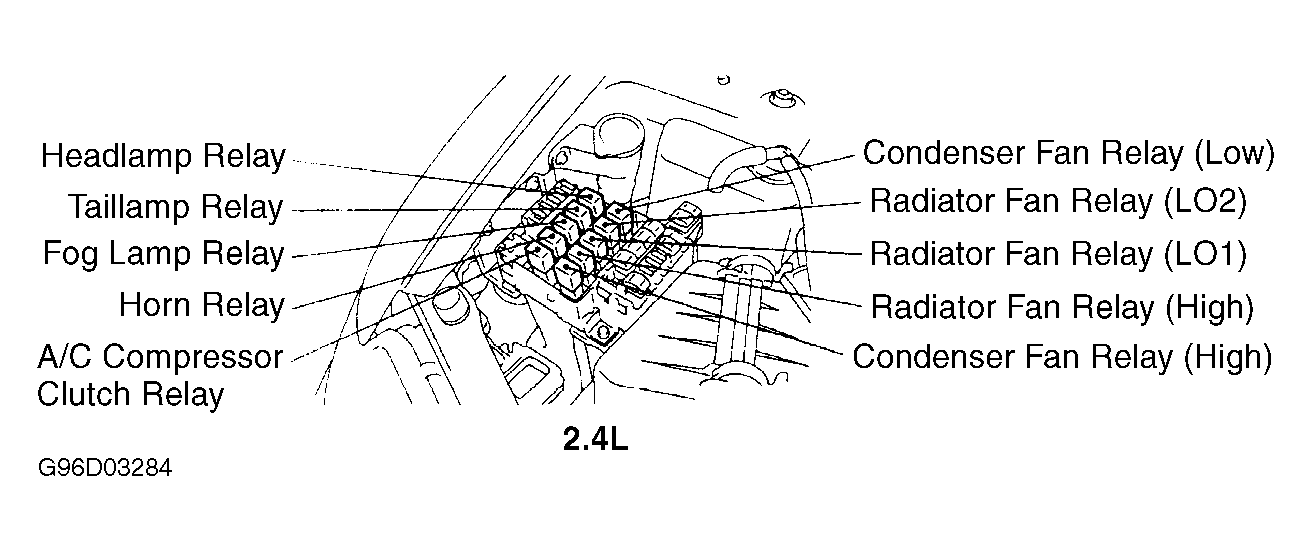 Headlamp Relay
Taillamp Relay
Fog Lamp Relay
Horn Relay
A/C Compressor Clutch Relay

Condenser Fan Relay (Low)
Radiator Fan Relay (LO2)
Radiator Fan Relay (LO1)
Radiator Fan Relay (High)
Condenser Fan Relay (High)

2.4L

G96D03284