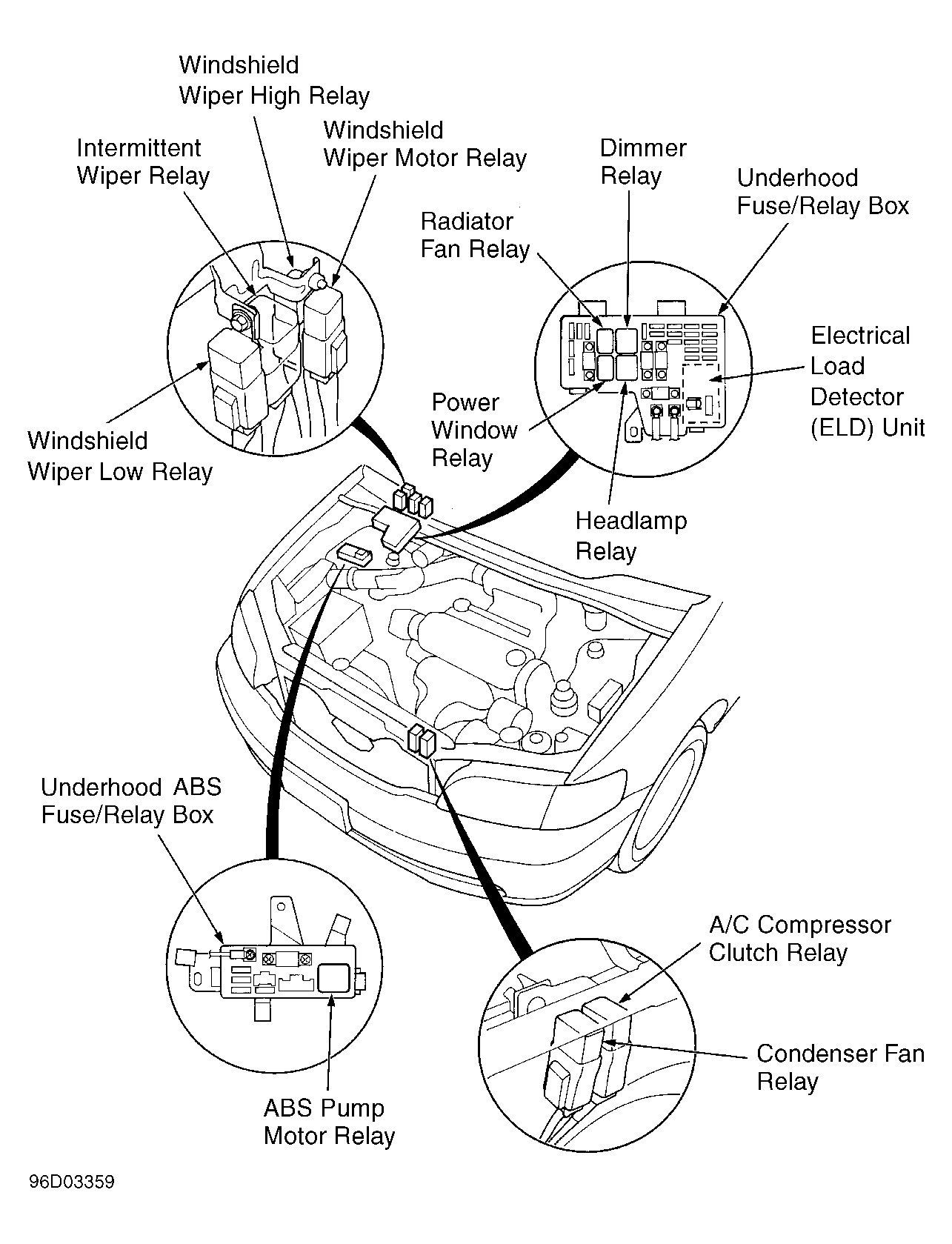 Windshield
Wiper High Relay

Intermittent
Wiper Relay

Windshield
Wiper Motor Relay

Dimmer
Relay

Underhood
Fuse/Relay Box

Radiator
Fan Relay

Electrical
Load
Detector
(ELD) Unit

Power
Window
Relay

Windshield
Wiper Low Relay

Headlamp
Relay

Underhood ABS
Fuse/Relay Box

A/C Compressor
Clutch Relay

Condenser Fan
Relay

ABS Pump
Motor Relay

96D03359