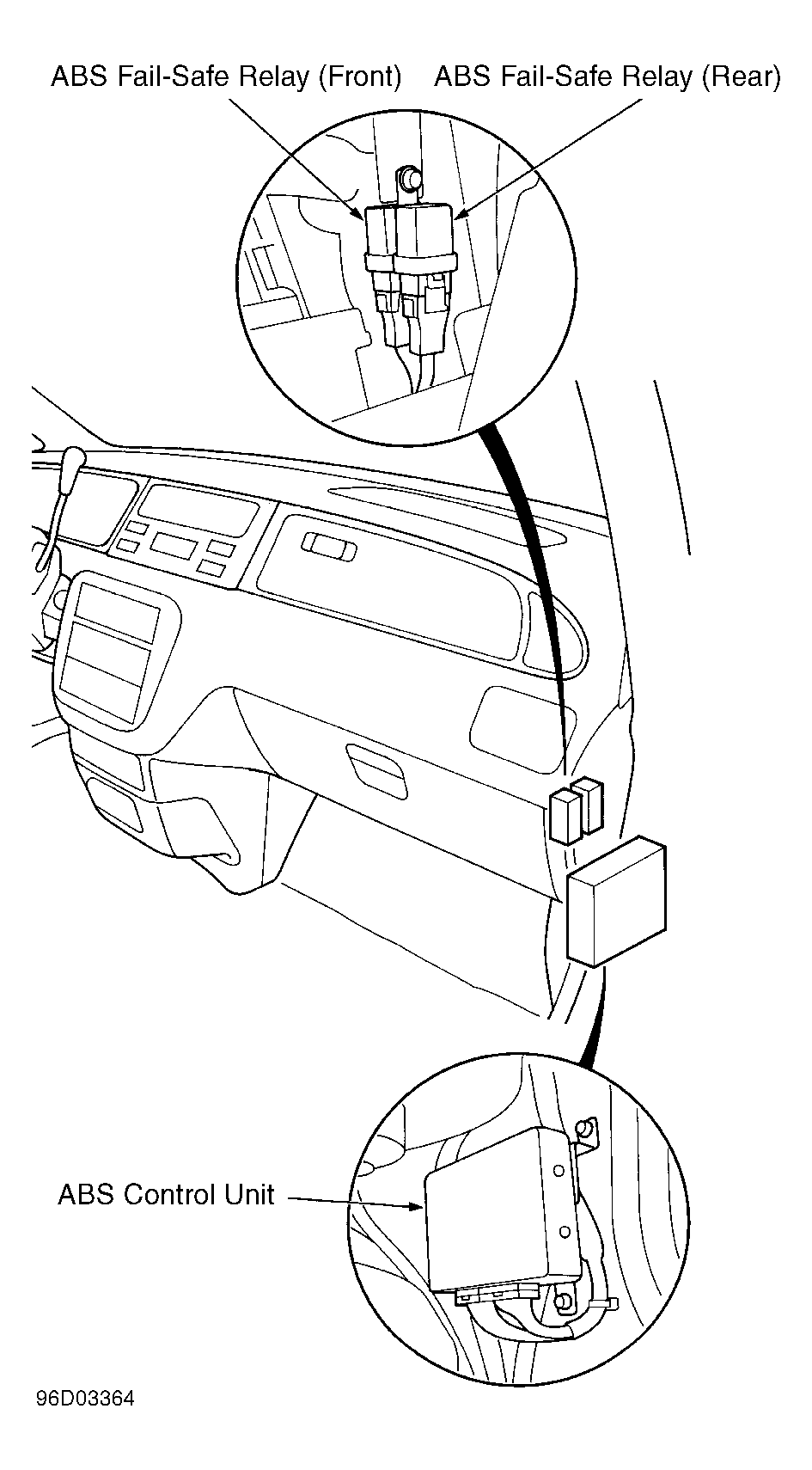 ABS Fail-Safe Relay (Front)
ABS Fail-Safe Relay (Rear)

ABS Control Unit

96D03364