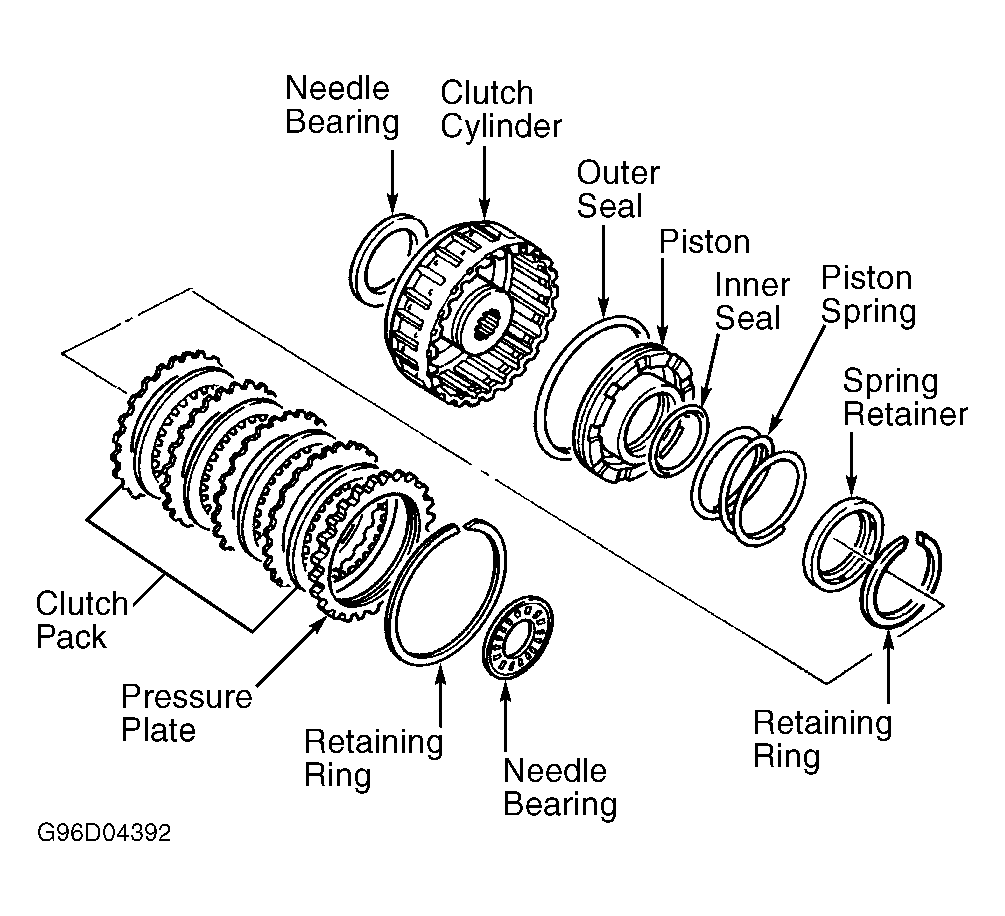 Needle Bearing

Clutch Cylinder

Outer Seal

Piston

Inner Seal

Piston Spring

Spring Retainer

Clutch Pack

Pressure Plate

Retaining Ring

Needle Bearing

Retaining Ring

G96D04392