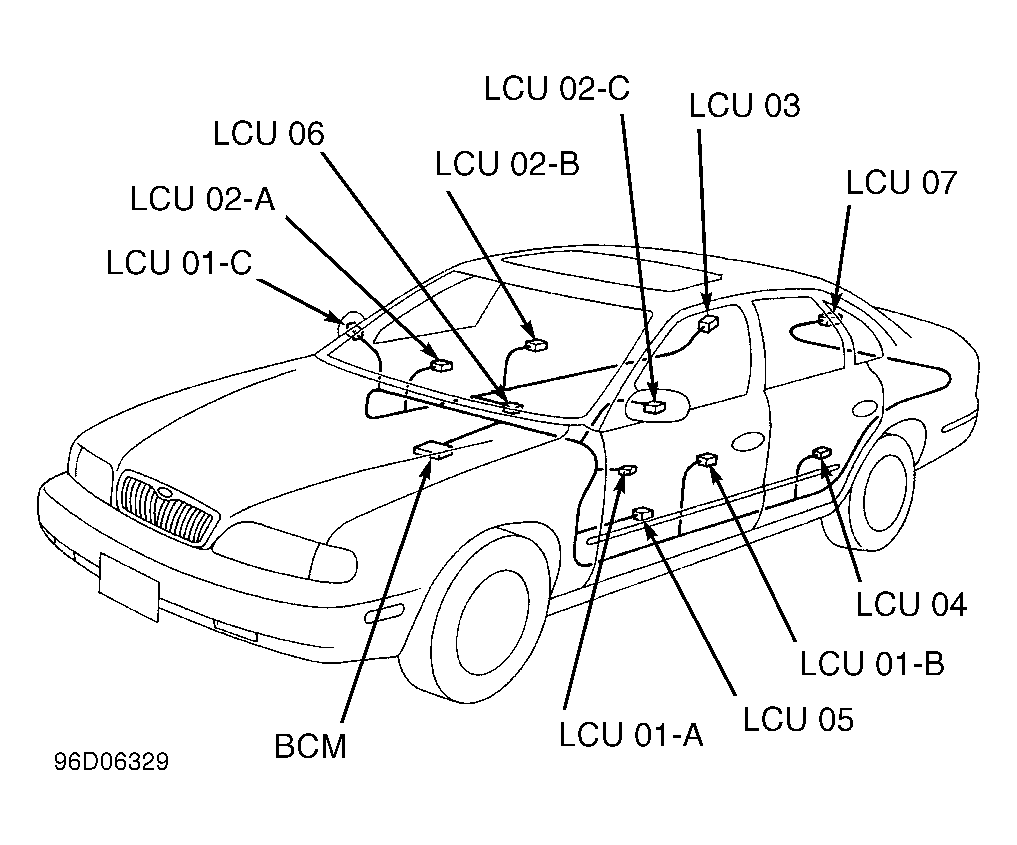 LCU 02-C
LCU 03
LCU 06
LCU 02-B
LCU 07
LCU 02-A
LCU 01-C
LCU 04
LCU 01-B
LCU 05
LCU 01-A
BCM
96D06329