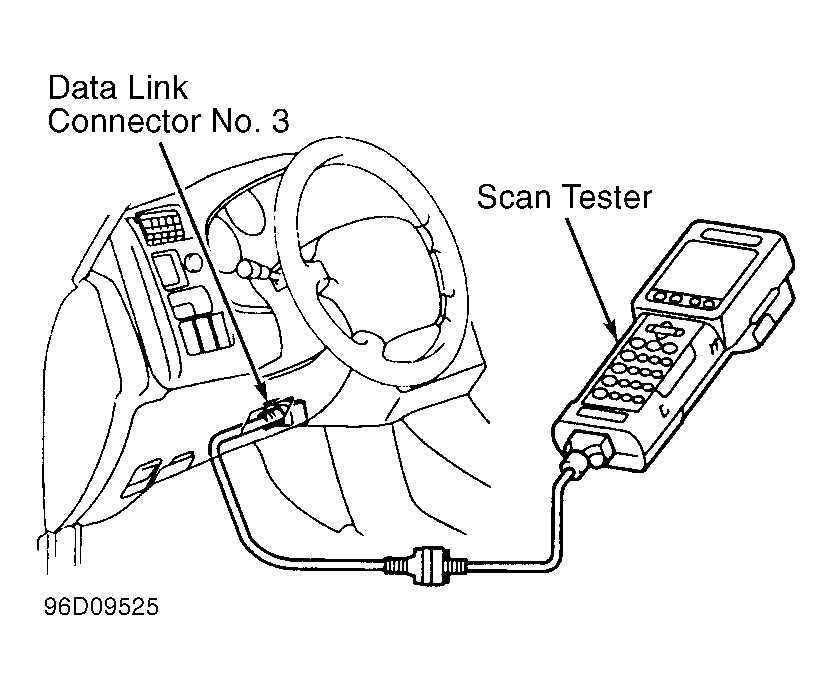 Data Link
Connector No. 3

Scan Tester

96D09525