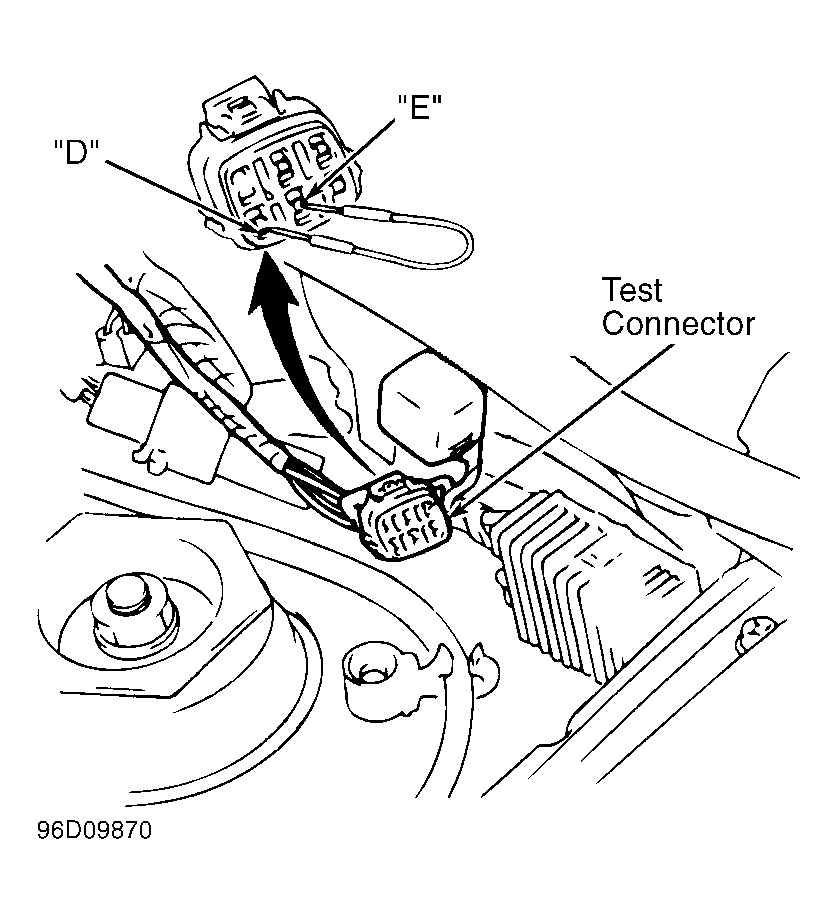 "E"

"D"

Test Connector

96D09870